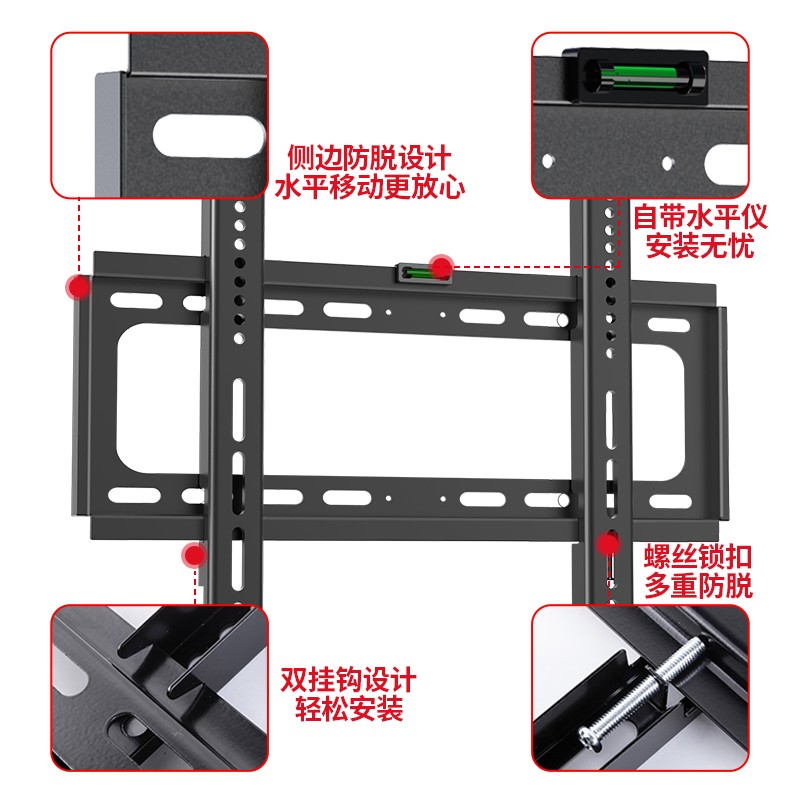 侧边防脱设计
水平移动更放心

自带水平仪
安装无忧

螺丝锁扣
多重防脱

双挂钩设计
轻松安装