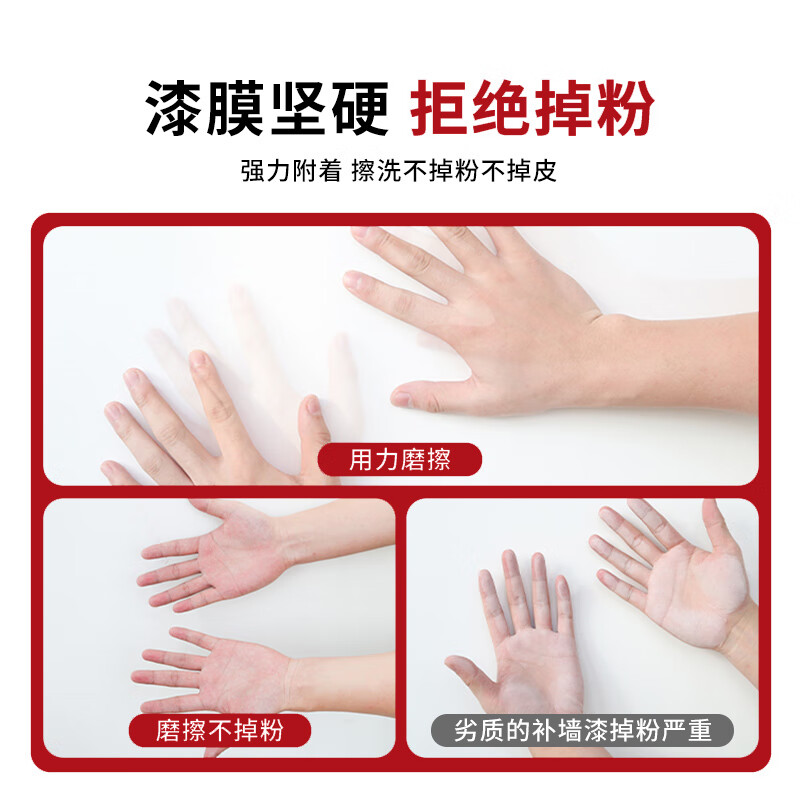 漆膜坚硬 拒绝掉粉

强力附着 擦洗不掉粉不掉皮

用力磨擦

磨擦不掉粉

劣质的补墙漆掉粉严重