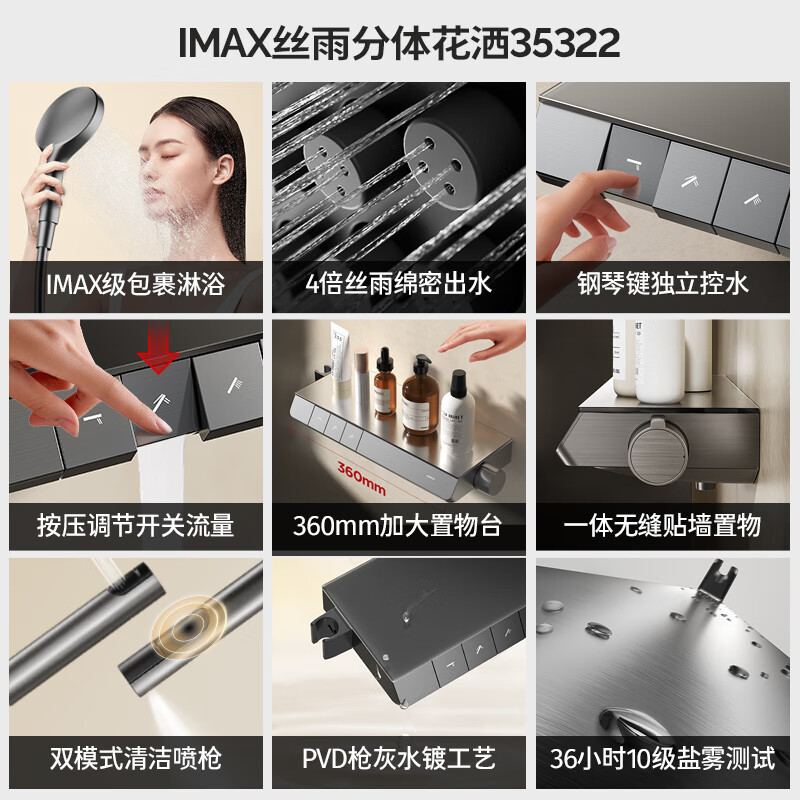 IMAX丝雨分体花洒35322

IMAX级包裹淋浴

4倍丝雨绵密出水

钢琴键独立控水

按压调节开关流量

360mm

360mm加大置物台

一体无缝贴墙置物

双模式清洁喷枪

PVD枪灰水镀工艺

36小时10级盐雾测试