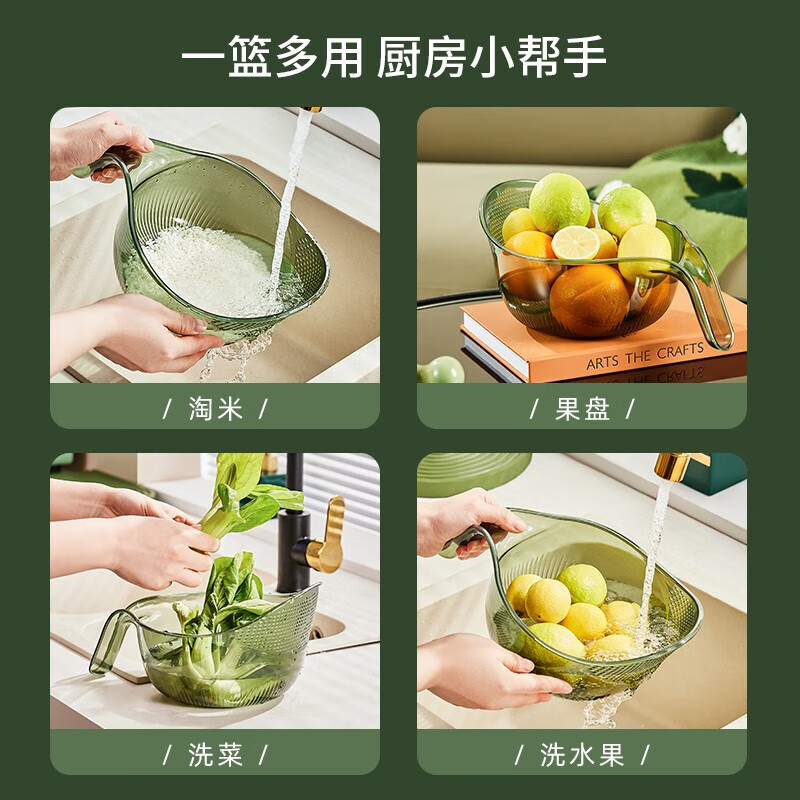 一篮多用 厨房小帮手

/ 淘米 /

ARTS THE CRAFTS

/ 果盘 /

/ 洗菜 /

/ 洗水果 /