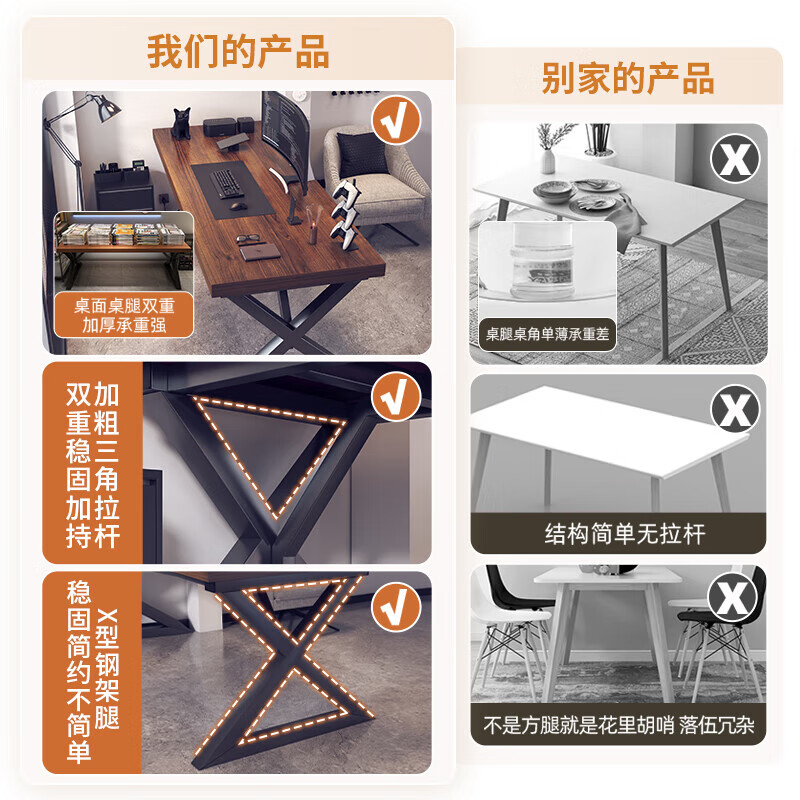 我们的产品

桌面桌腿双重加厚承重强

加粗三角拉杆
双重稳固加持

X型钢架腿
稳固简约不简单

别家的产品

桌腿桌角单薄承重差

结构简单无拉杆

不是方腿就是花里胡哨 落伍冗杂