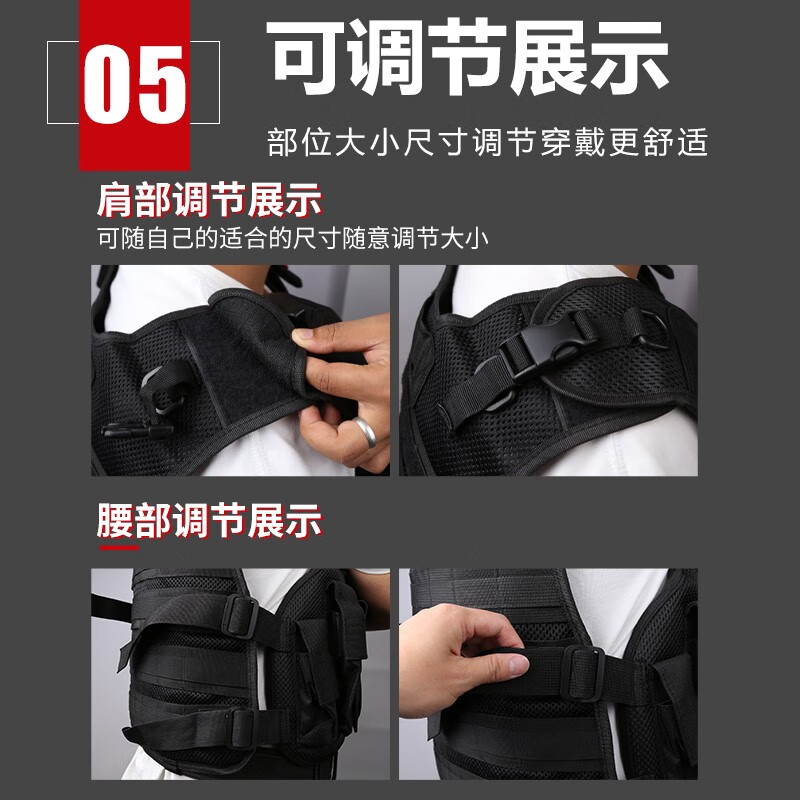 05

可调节展示

部位大小尺寸调节穿戴更舒适

肩部调节展示

可随自己的适合的尺寸随意调节大小

腰部调节展示