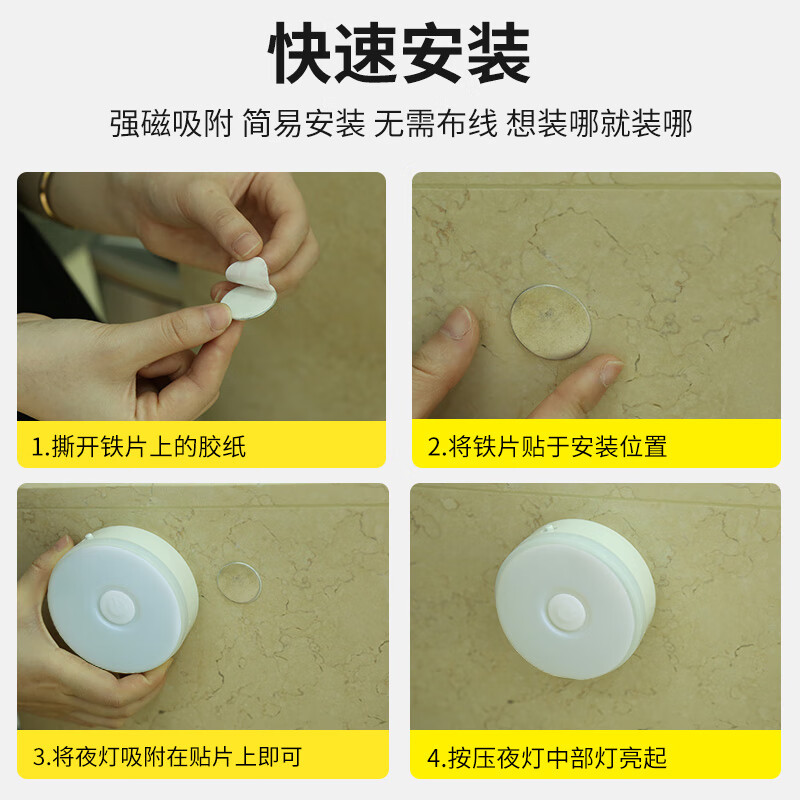 快速安装

强磁吸附 简易安装 无需布线 想装哪就装哪

1.撕开铁片上的胶纸

2.将铁片贴于安装位置

3.将夜灯吸附在贴片上即可

4.按压夜灯中部灯亮起