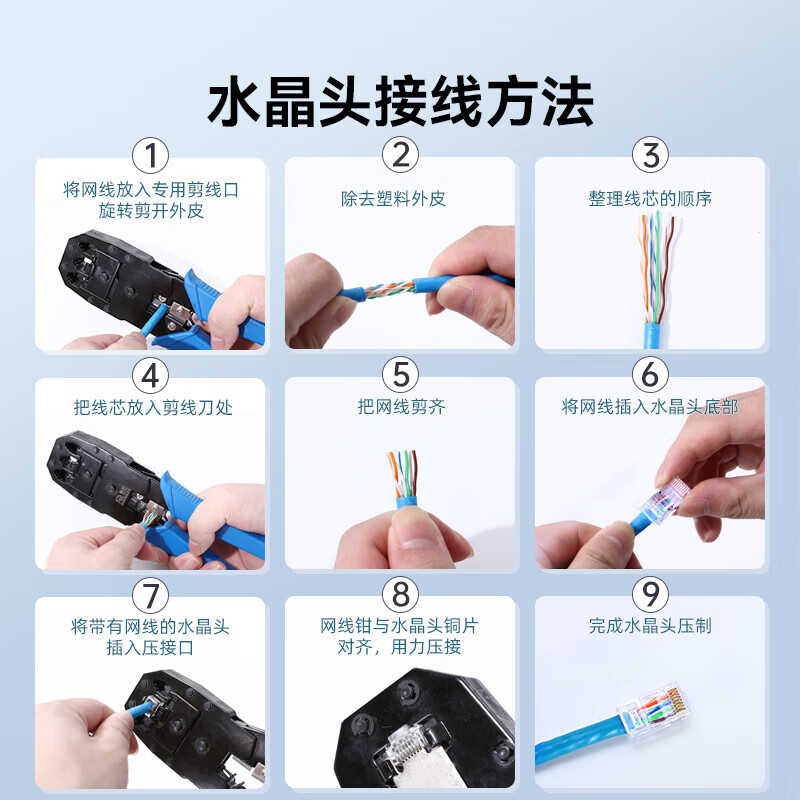 水晶头接线方法

1
将网线放入专用剪线口
旋转剪开外皮

2
除去塑料外皮

3
整理线芯的顺序

4
把线芯放入剪线刀处

5
把网线剪齐

6
将网线插入水晶头底部

7
将带有网线的水晶头
插入压接口

8
网线钳与水晶头铜片
对齐，用力压接

9
完成水晶头压制