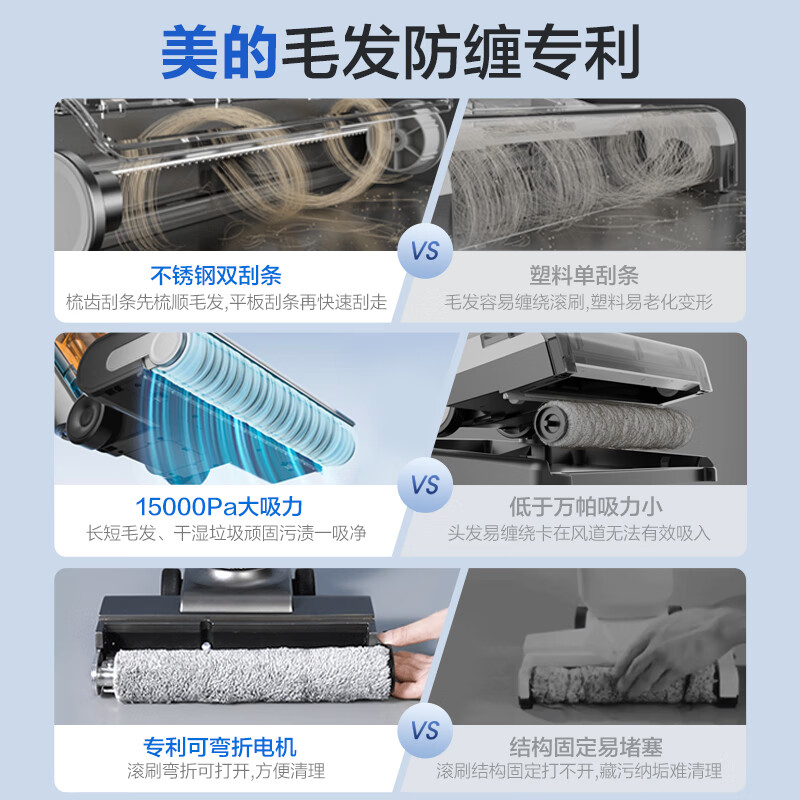 美的毛发防缠专利

不锈钢双刮条
梳齿刮条先梳顺毛发,平板刮条再快速刮走

VS

塑料单刮条
毛发容易缠绕滚刷,塑料易老化变形

15000Pa大吸力
长短毛发、干湿垃圾顽固污渍一吸净

VS

低于万帕吸力小
头发易缠绕卡在风道无法有效吸入

专利可弯折电机
滚刷弯折可打开,方便清理

VS

结构固定易堵塞
滚刷结构固定打不开,藏污纳垢难清理