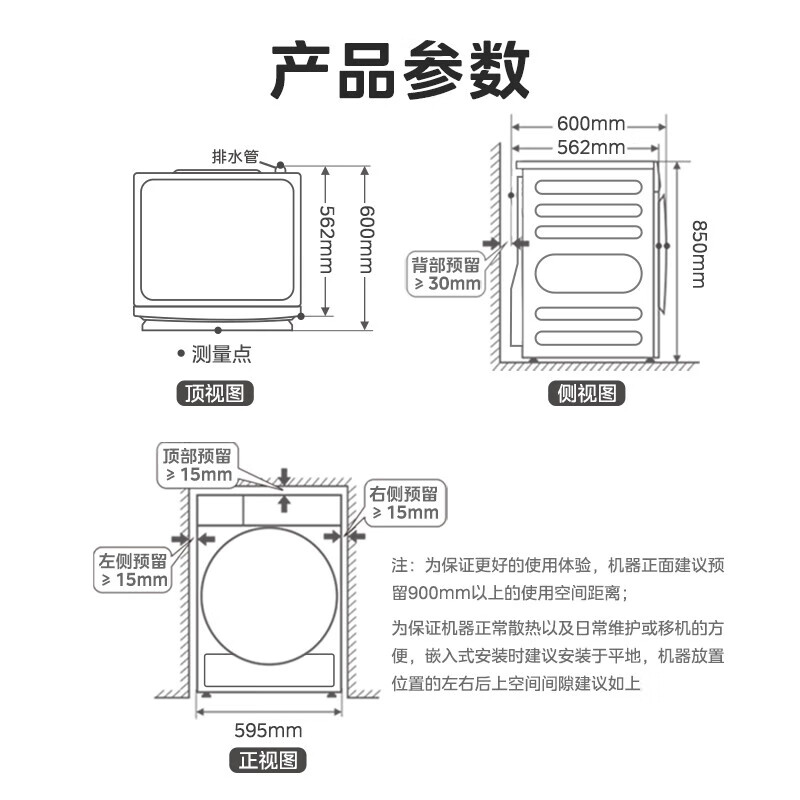 产品参数

排水管
562mm
600mm
• 测量点
顶视图

600mm
562mm
背部预留
≥ 30mm
850mm
侧视图

顶部预留
≥ 15mm
右侧预留
≥ 15mm
左侧预留
≥ 15mm
595mm
正视图

注：为保证更好的使用体验，机器正面建议预留900mm以上的使用空间距离；

为保证机器正常散热以及日常维护或移机的方便，嵌入式安装时建议安装于平地，机器放置位置的左右后上空间间隙建议如上