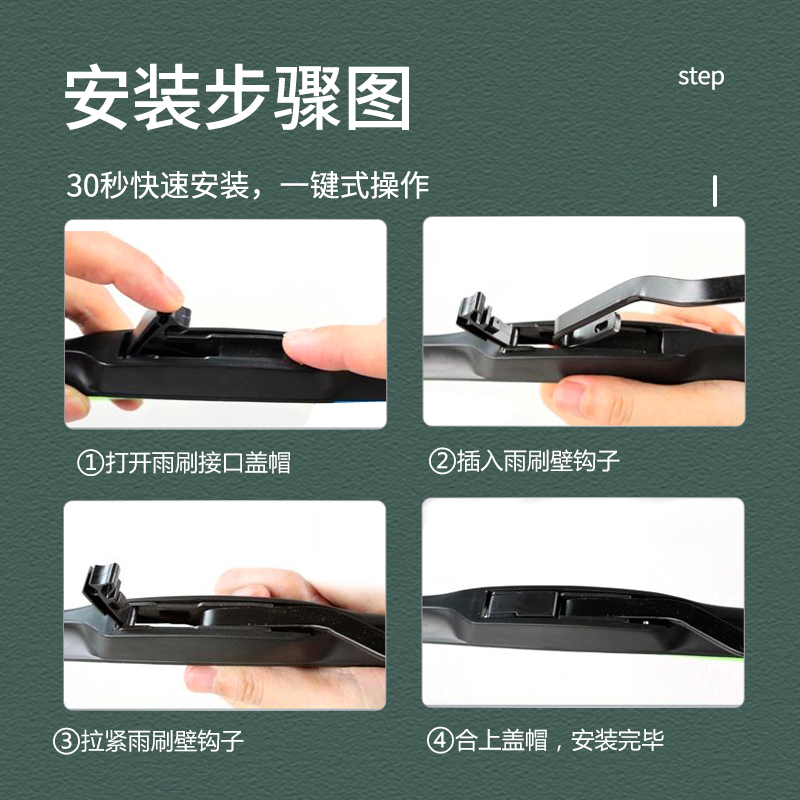 安装步骤图

step

30秒快速安装，一键式操作

①打开雨刷接口盖帽

②插入雨刷壁钩子

③拉紧雨刷壁钩子

④合上盖帽，安装完毕