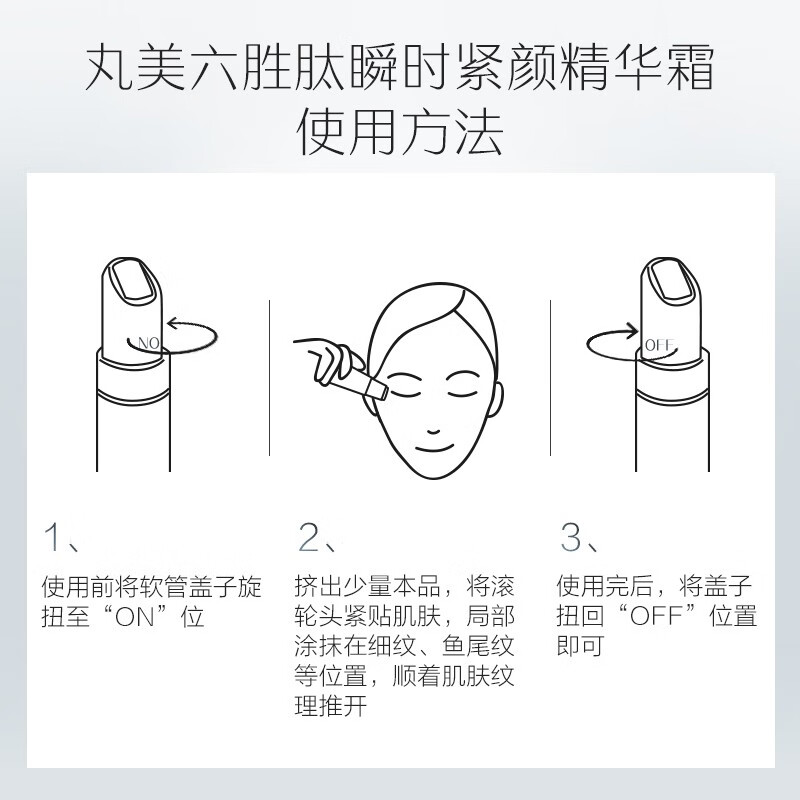 丸美六胜肽瞬时紧颜精华霜
使用方法

NO

OFF

1、

使用前将软管盖子旋扭至“ON”位

2、

挤出少量本品，将滚轮头紧贴肌肤，局部涂抹在细纹、鱼尾纹等位置，顺着肌肤纹理推开

3、

使用完后，将盖子扭回“OFF”位置即可