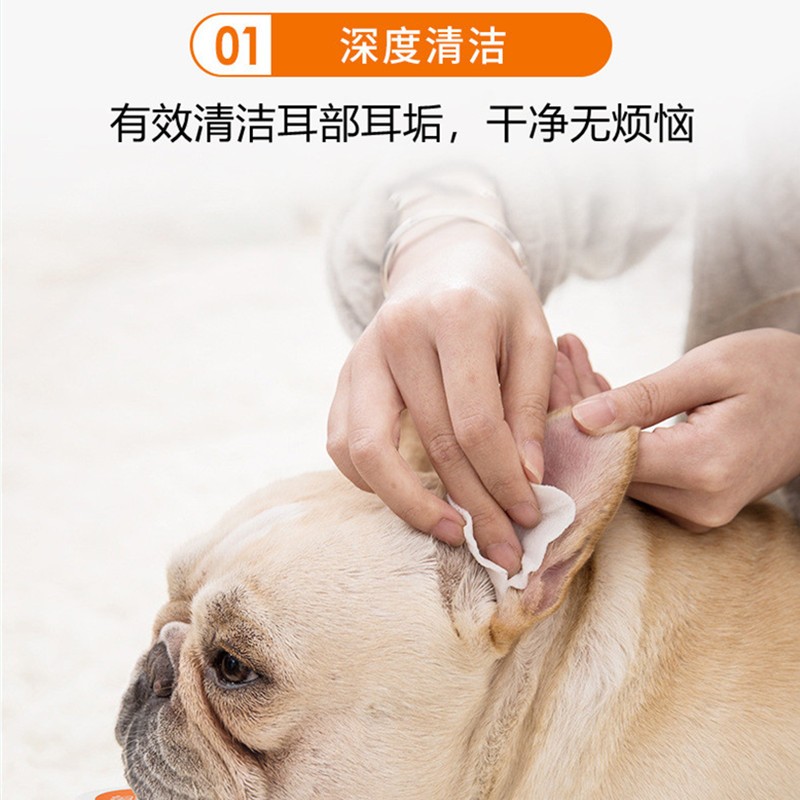 01 深度清洁

有效清洁耳部耳垢，干净无烦恼