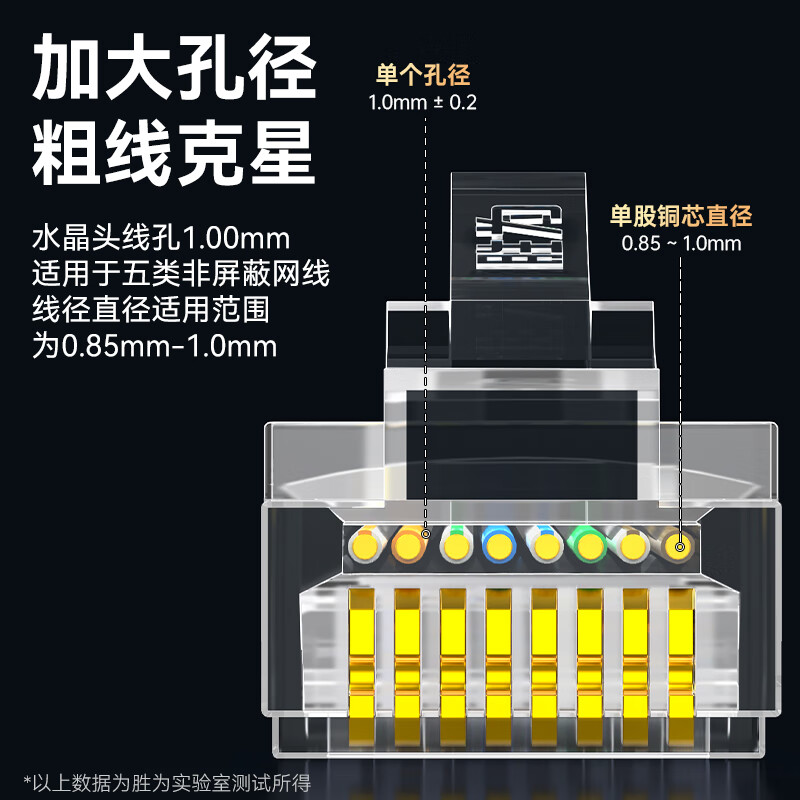 加大孔径
粗线克星

水晶头线孔1.00mm
适用于五类非屏蔽网线
线径直径适用范围
为0.85mm-1.0mm

单个孔径
1.0mm ± 0.2

单股铜芯直径
0.85 ~ 1.0mm

*以上数据为胜为实验室测试所得