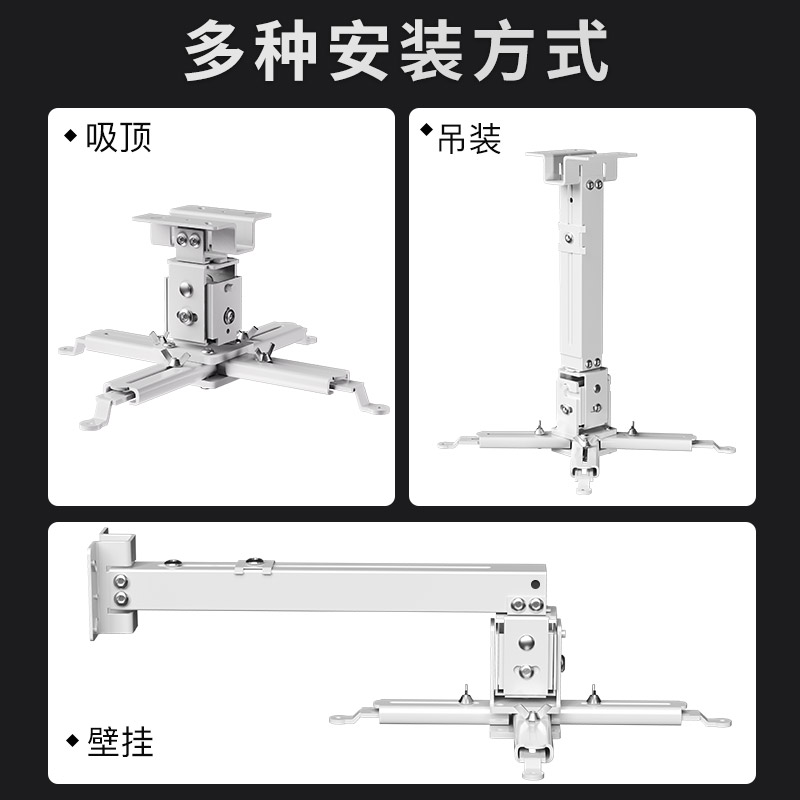 多种安装方式

◆ 吸顶

◆ 吊装

◆ 壁挂