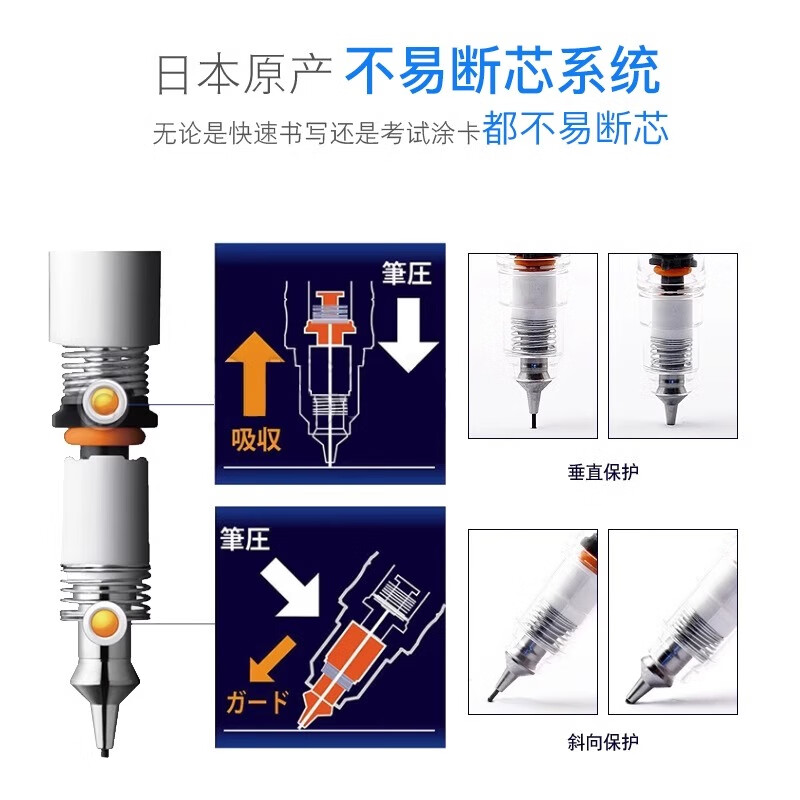 日本原产 不易断芯系统

无论是快速书写还是考试涂卡都不易断芯

筆圧

吸収

垂直保护

筆圧

ガード

斜向保护