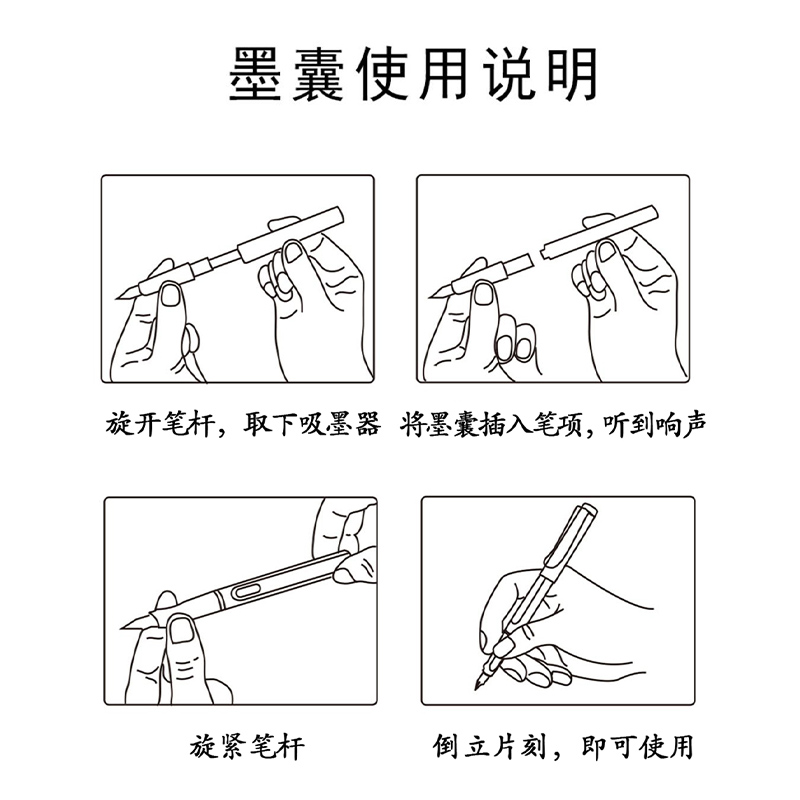 墨囊使用说明

旋开笔杆，取下吸墨器

将墨囊插入笔项，听到响声

旋紧笔杆

倒立片刻，即可使用