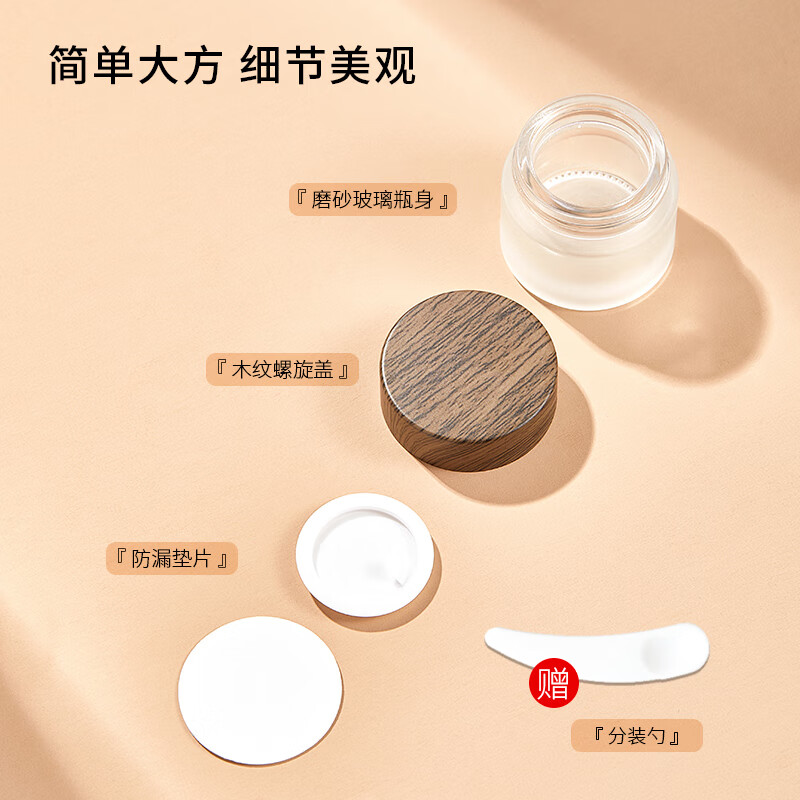 简单大方 细节美观

『磨砂玻璃瓶身』

『木纹螺旋盖』

『防漏垫片』

赠

『分装勺』