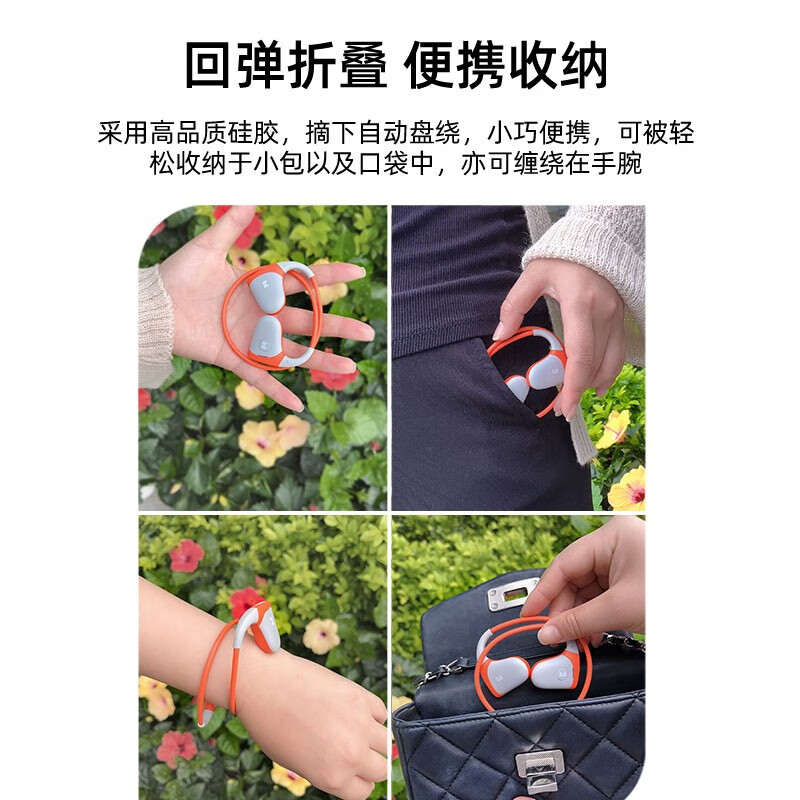 回弹折叠 便携收纳

采用高品质硅胶，摘下自动盘绕，小巧便携，可被轻松收纳于小包以及口袋中，亦可缠绕在手腕