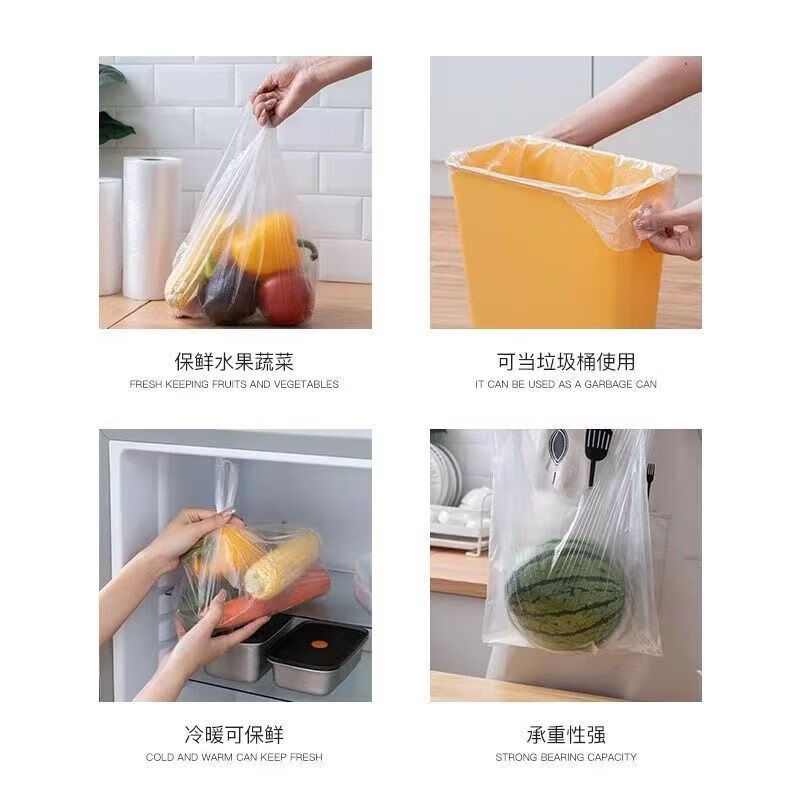 保鲜水果蔬菜
FRESH KEEPING FRUITS AND VEGETABLES

可当垃圾桶使用
IT CAN BE USED AS A GARBAGE CAN

冷暖可保鲜
COLD AND WARM CAN KEEP FRESH

承重性强
STRONG BEARING CAPACITY