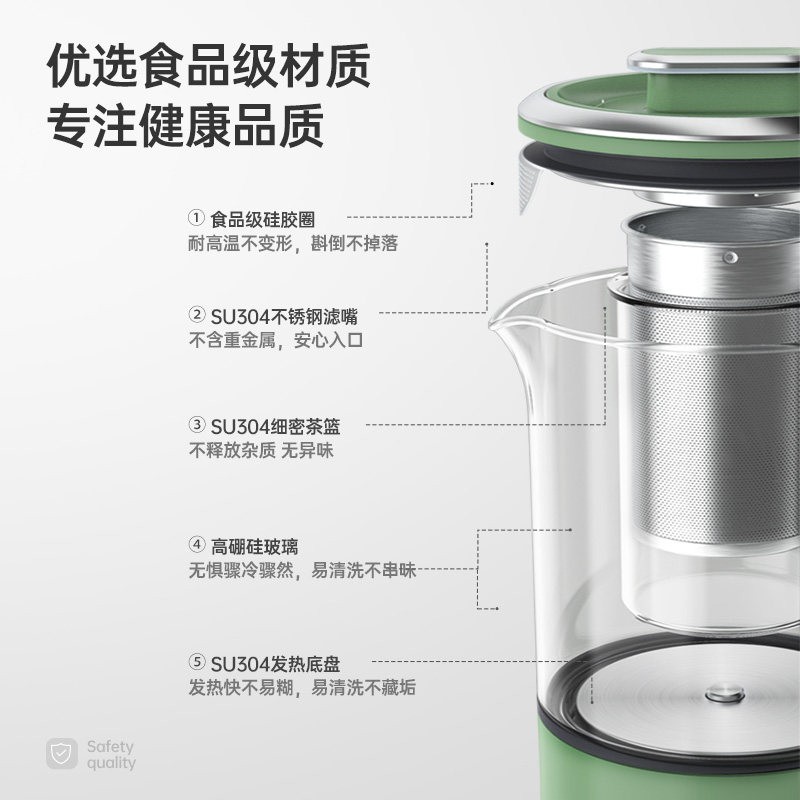 优选食品级材质
专注健康品质

① 食品级硅胶圈
耐高温不变形，斟倒不掉落

② SU304不锈钢滤嘴
不含重金属，安心入口

③ SU304细密茶篮
不释放杂质 无异味

④ 高硼硅玻璃
无惧骤冷骤然，易清洗不串味

⑤ SU304发热底盘
发热快不易糊，易清洗不藏垢

Safety quality