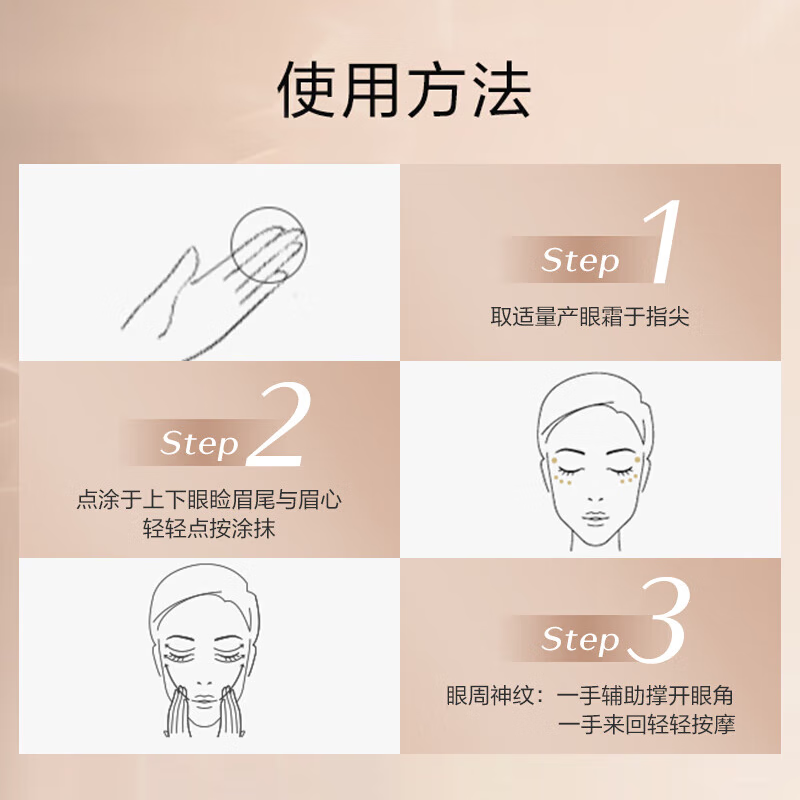 使用方法

Step 1
取适量产眼霜于指尖

Step 2
点涂于上下眼睑眉尾与眉心
轻轻点按涂抹

Step 3
眼周神纹：一手辅助撑开眼角
一手来回轻轻按摩