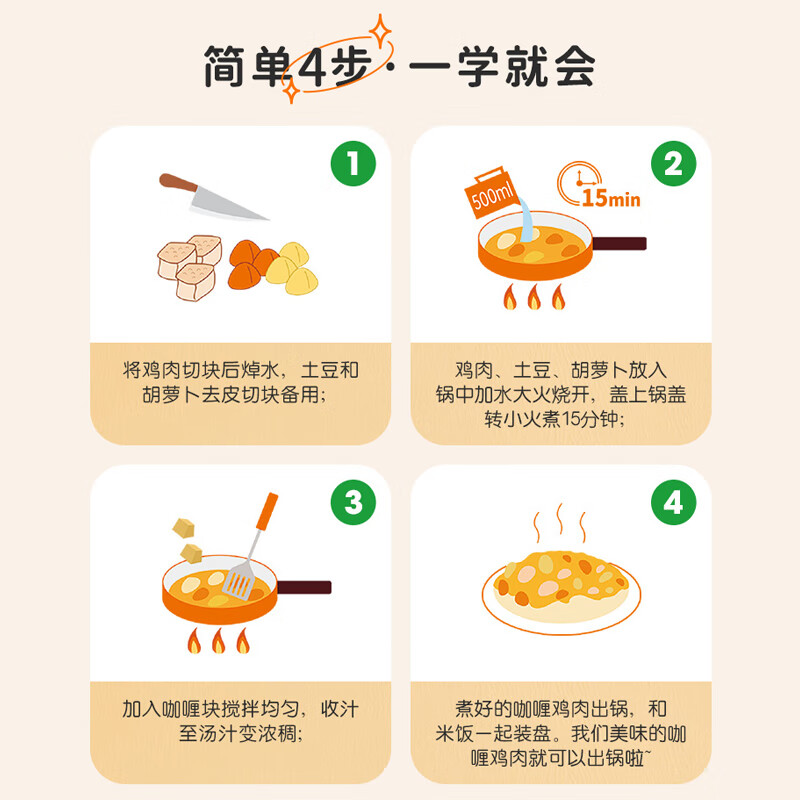 简单4步·一学就会

1

将鸡肉切块后焯水，土豆和胡萝卜去皮切块备用；

2

500ml

15min

鸡肉、土豆、胡萝卜放入锅中加水大火烧开，盖上锅盖转小火煮15分钟；

3

加入咖喱块搅拌均匀，收汁至汤汁变浓稠；

4

煮好的咖喱鸡肉出锅，和米饭一起装盘。我们美味的咖喱鸡肉就可以出锅啦~