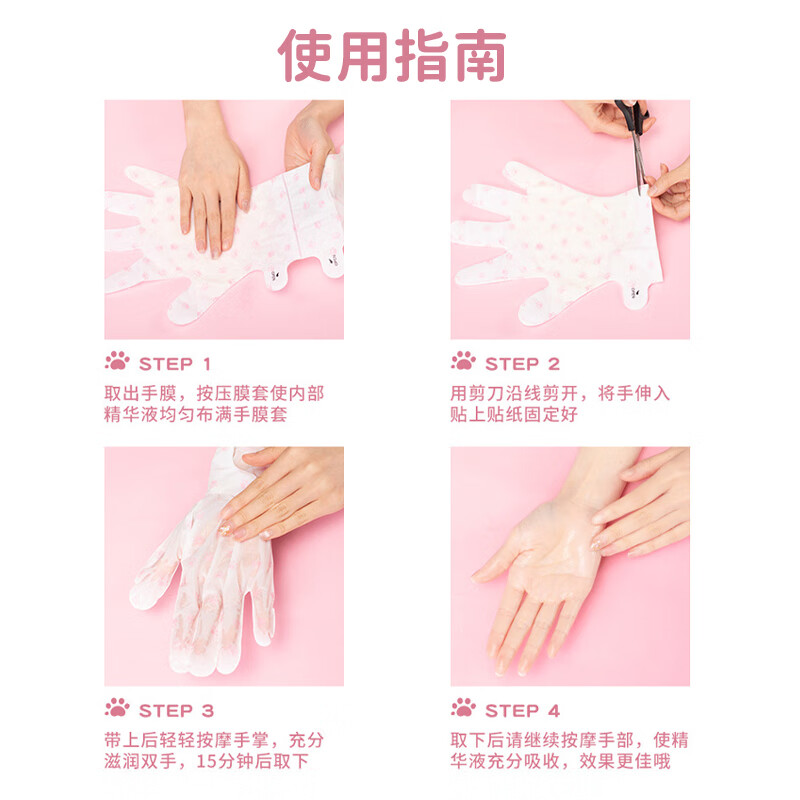 使用指南

STEP 1

取出手膜，按压膜套使内部精华液均匀布满手膜套

STEP 2

用剪刀沿线剪开，将手伸入贴上贴纸固定好

STEP 3

带上后轻轻按摩手掌，充分滋润双手，15分钟后取下

STEP 4

取下后请继续按摩手部，使精华液充分吸收，效果更佳哦