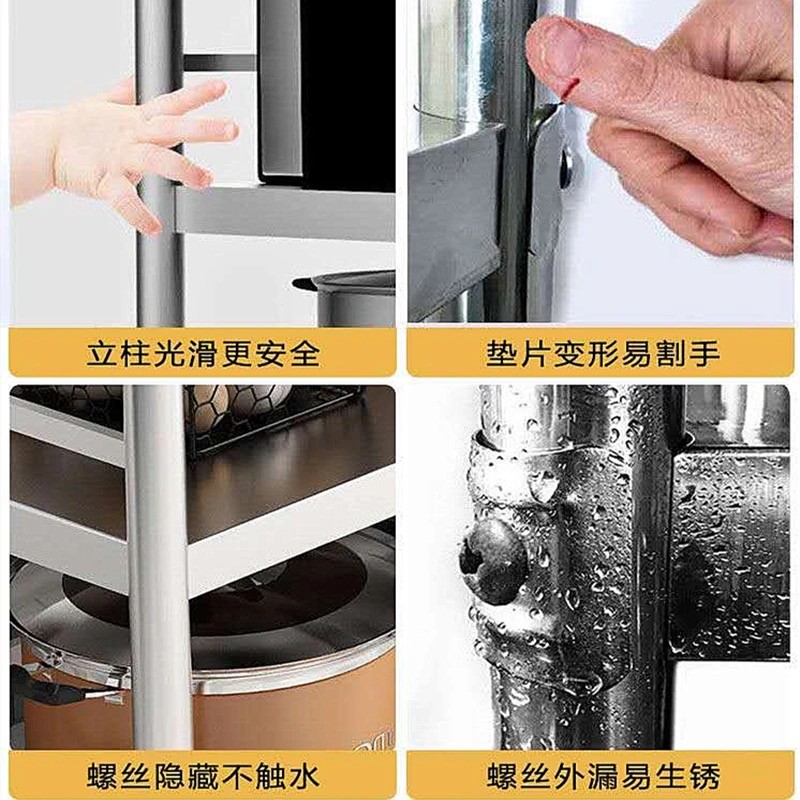 立柱光滑更安全

垫片变形易割手

螺丝隐藏不触水

螺丝外漏易生锈