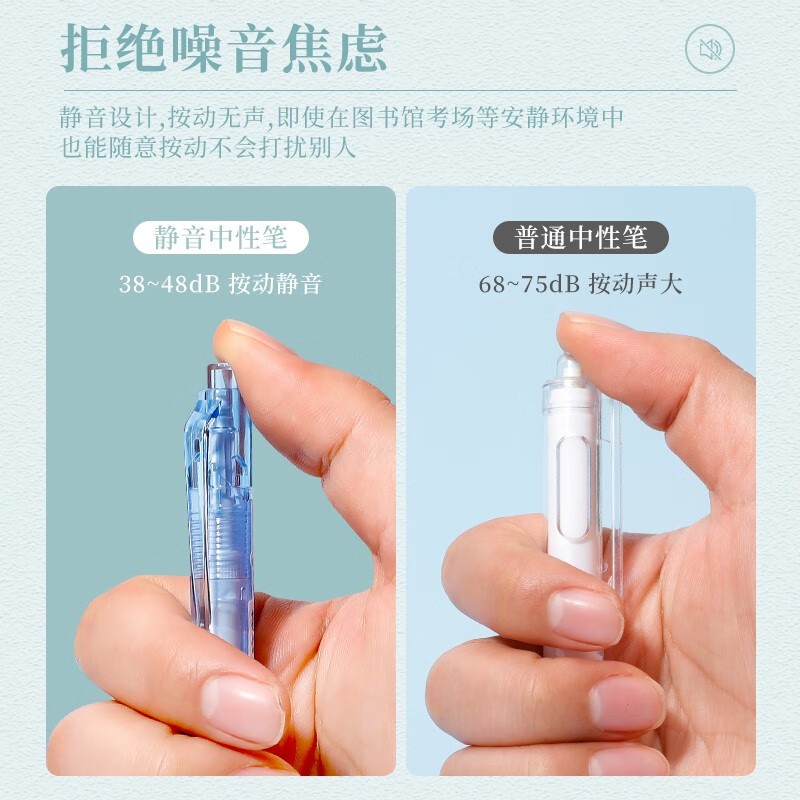 拒绝噪音焦虑

静音设计,按动无声,即使在图书馆考场等安静环境中也能随意按动不会打扰别人

静音中性笔
38~48dB 按动静音

普通中性笔
68~75dB 按动声大