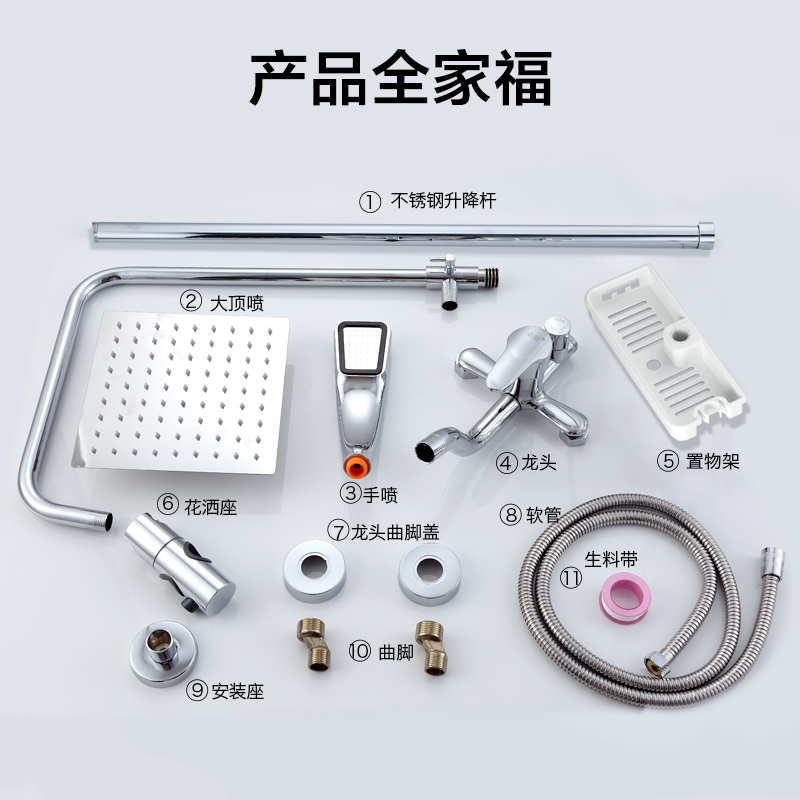 产品全家福

① 不锈钢升降杆

② 大顶喷

③ 手喷

④ 龙头

⑤ 置物架

⑥ 花洒座

⑦ 龙头曲脚盖

⑧ 软管

生料带
⑪

⑩ 曲脚

⑨ 安装座