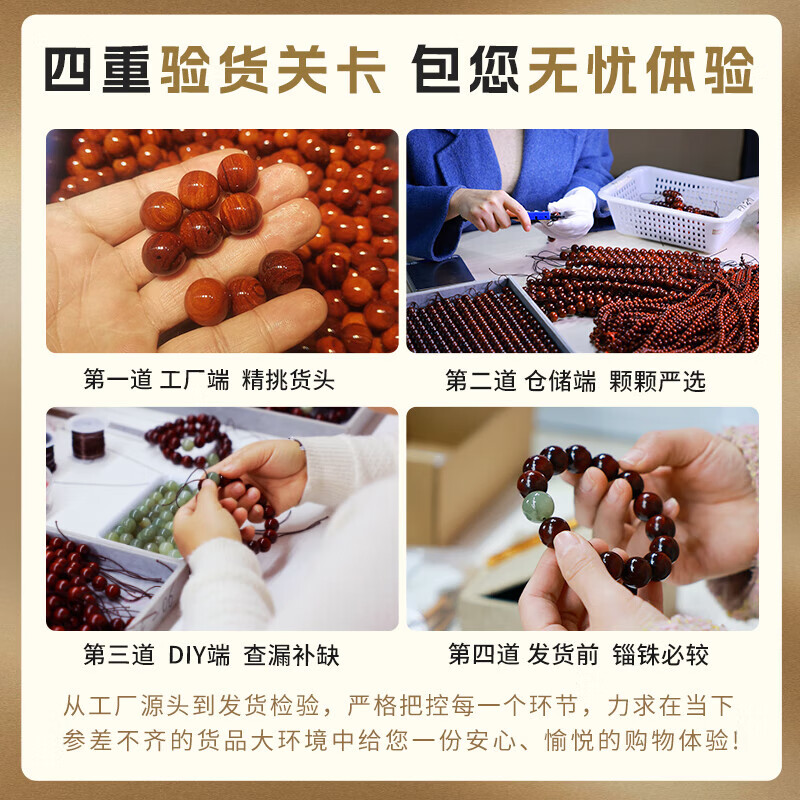 四重验货关卡 包您无忧体验

第一道 工厂端 精挑货头

第二道 仓储端 颗颗严选

第三道 DIY端 查漏补缺

第四道 发货前 锱铢必较

从工厂源头到发货检验，严格把控每一个环节，力求在当下参差不齐的货品大环境中给您一份安心、愉悦的购物体验！