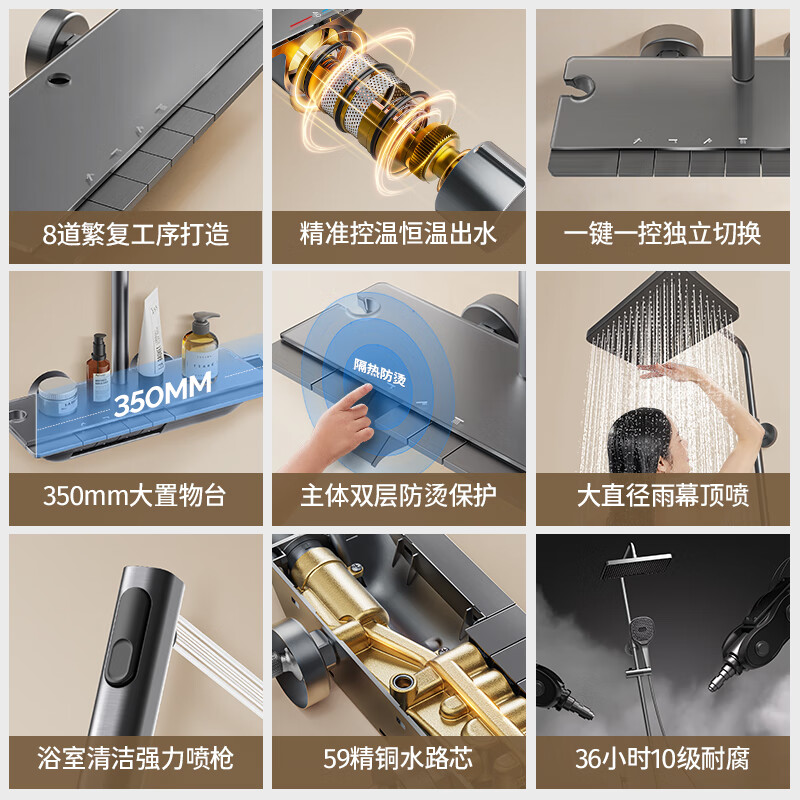 8道繁复工序打造

精准控温恒温出水

一键一控独立切换

350MM

350mm大置物台

隔热防烫

主体双层防烫保护

大直径雨幕顶喷

浴室清洁强力喷枪

59精铜水路芯

36小时10级耐腐