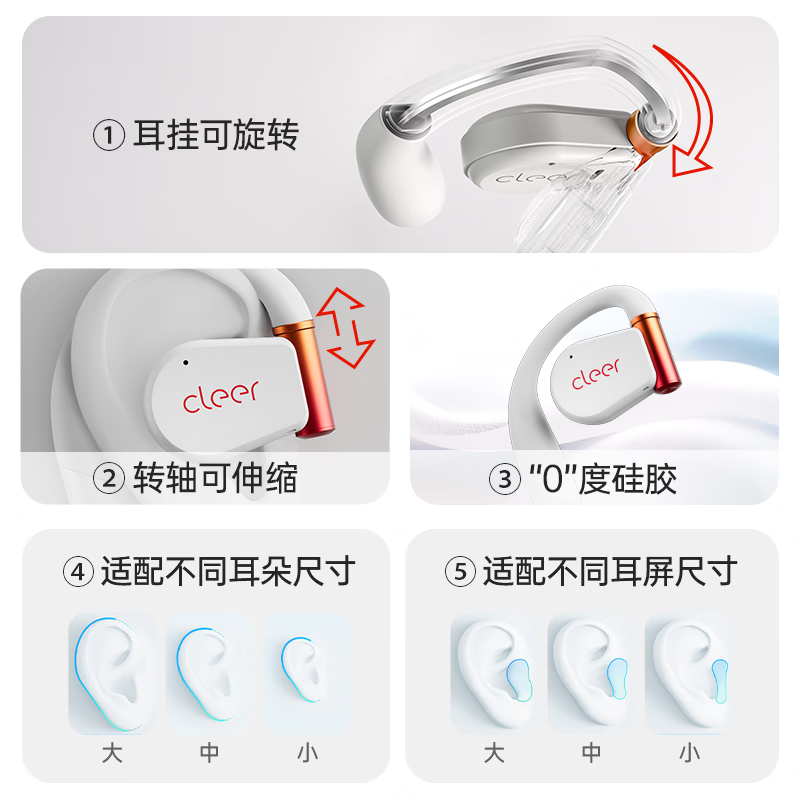 ① 耳挂可旋转

cleer

cleer

② 转轴可伸缩

cleer

③ "0"度硅胶

④ 适配不同耳朵尺寸

大 中 小

⑤ 适配不同耳屏尺寸

大 中 小