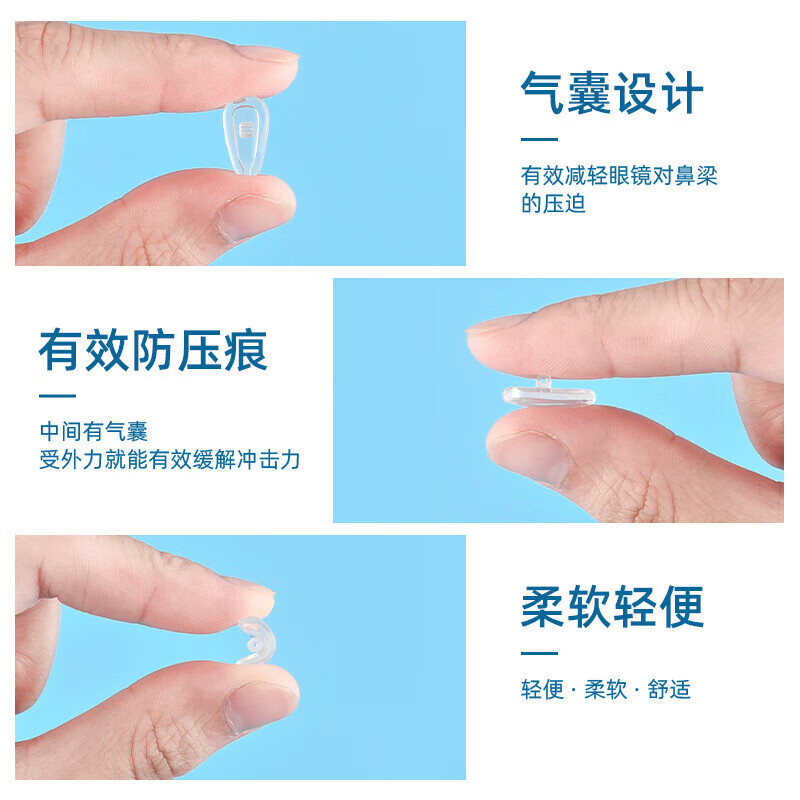 气囊设计

有效减轻眼镜对鼻梁的压迫

有效防压痕

中间有气囊
受外力就能有效缓解冲击力

柔软轻便

轻便 · 柔软 · 舒适