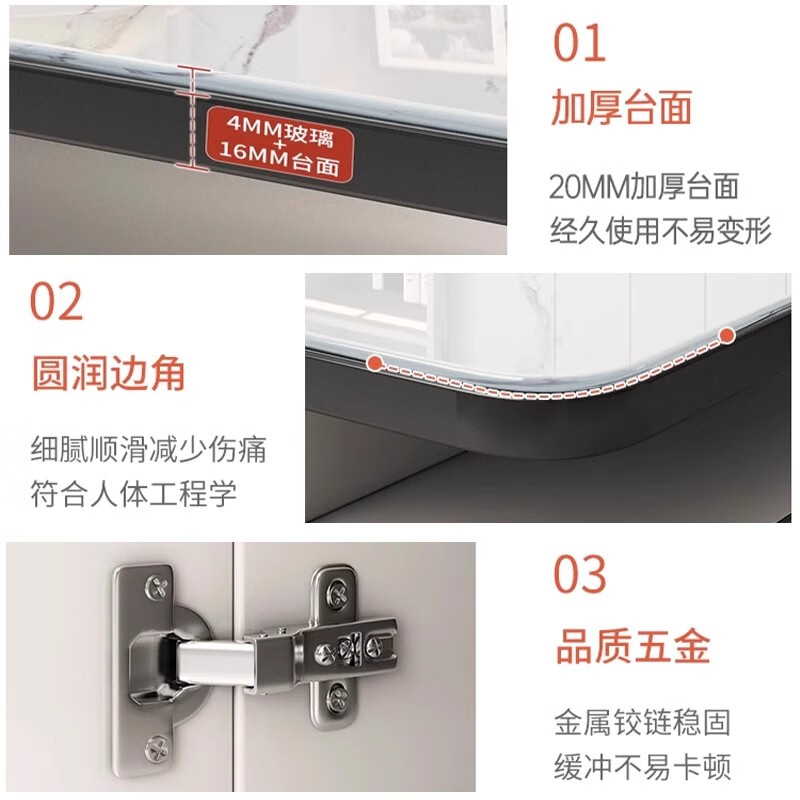 4MM玻璃
+
16MM台面

01
加厚台面

20MM加厚台面
经久使用不易变形

02
圆润边角

细腻顺滑减少伤痛
符合人体工程学

03
品质五金

金属铰链稳固
缓冲不易卡顿