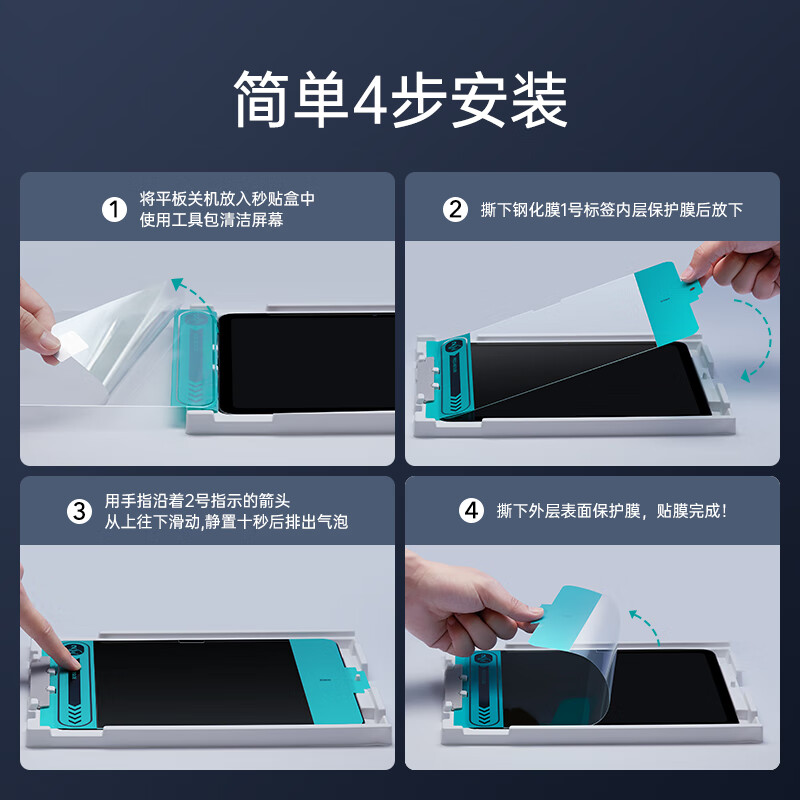 简单4步安装

1 将平板关机放入秒贴盒中
使用工具包清洁屏幕

2 撕下钢化膜1号标签内层保护膜后放下

3 用手指沿着2号指示的箭头
从上往下滑动,静置十秒后排出气泡

4 撕下外层表面保护膜，贴膜完成!