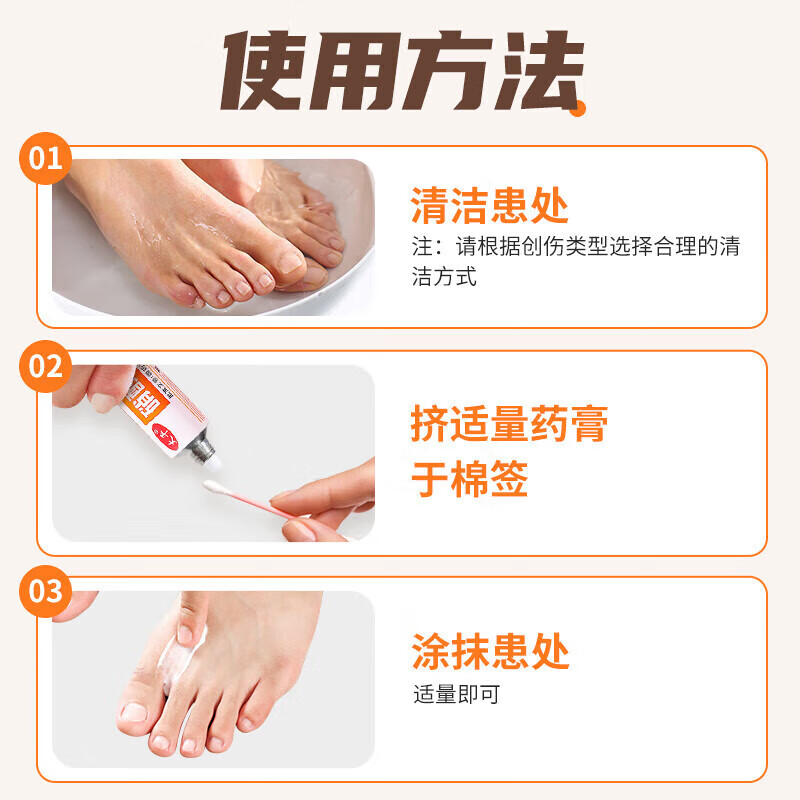 使用方法

01

清洁患处

注：请根据创伤类型选择合理的清洁方式

02

挤适量药膏于棉签

03

涂抹患处

适量即可