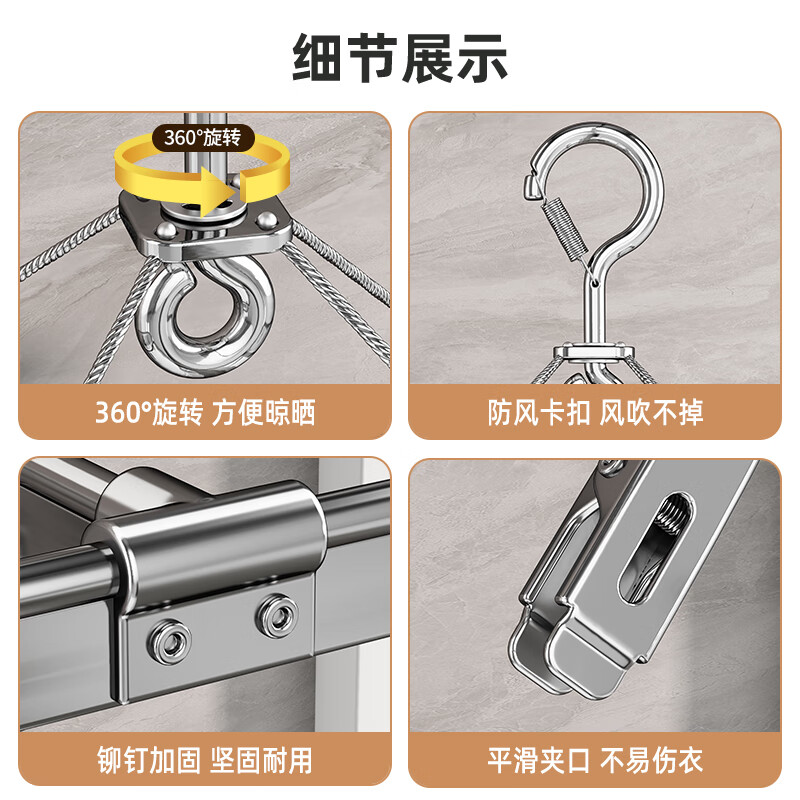 细节展示

360°旋转

360°旋转 方便晾晒

防风卡扣 风吹不掉

铆钉加固 坚固耐用

平滑夹口 不易伤衣