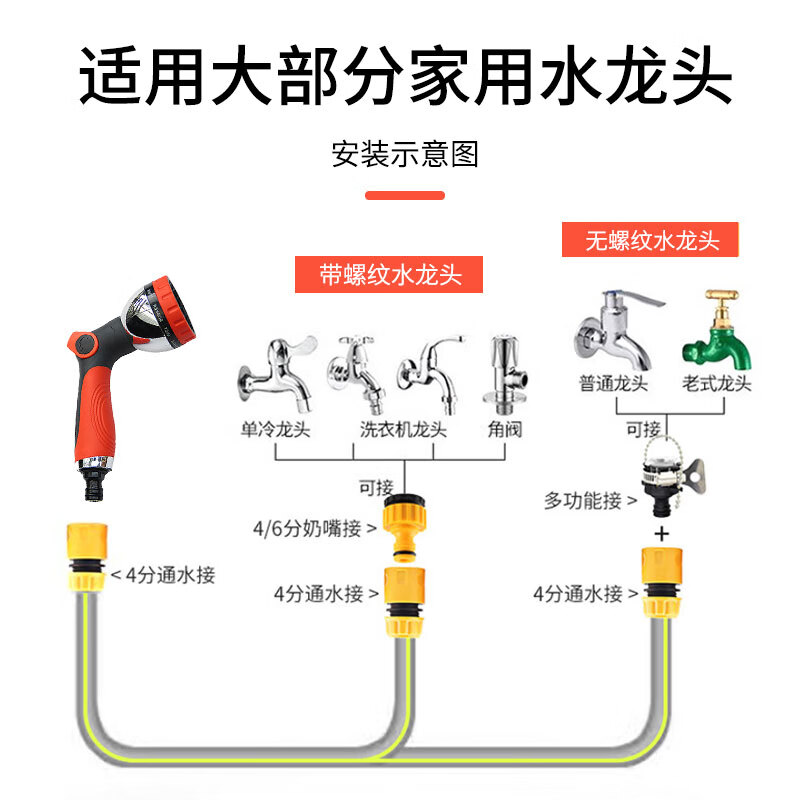 适用大部分家用水龙头

安装示意图

带螺纹水龙头

单冷龙头
洗衣机龙头
角阀

可接

4/6分奶嘴接 >

4分通水接 >

< 4分通水接

无螺纹水龙头

普通龙头
老式龙头

可接

多功能接 >

+

4分通水接 >