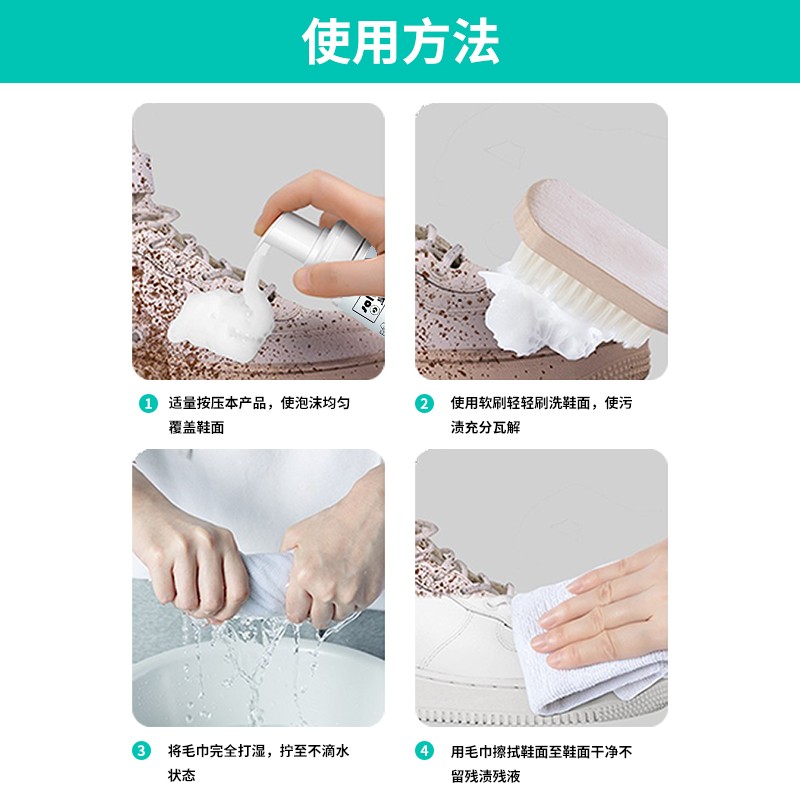 使用方法

1 适量按压本产品，使泡沫均匀覆盖鞋面

2 使用软刷轻轻刷洗鞋面，使污渍充分瓦解

3 将毛巾完全打湿，拧至不滴水状态

4 用毛巾擦拭鞋面至鞋面干净不留残渍残液