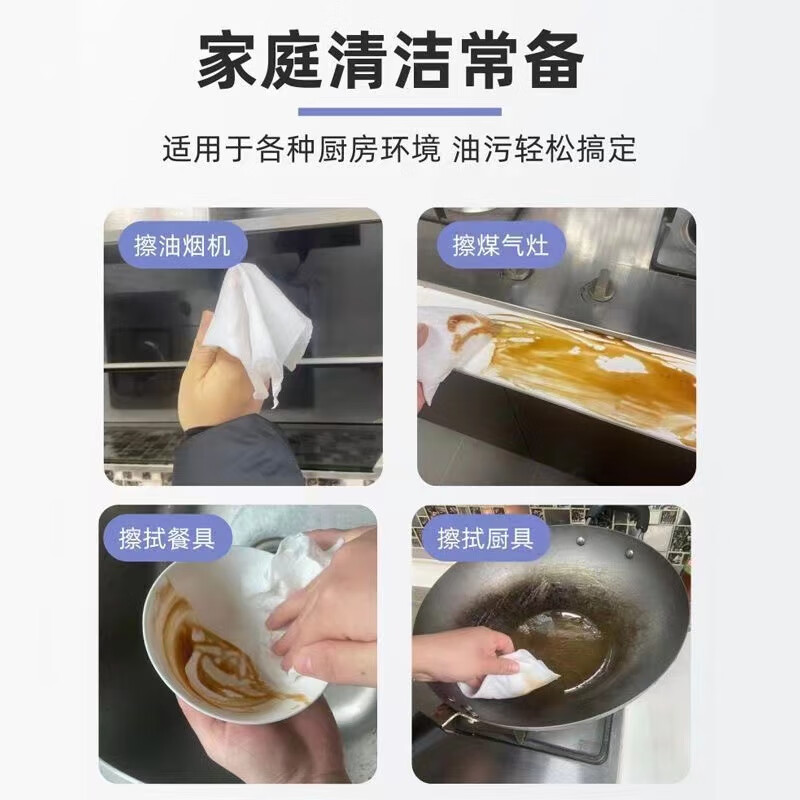 家庭清洁常备

适用于各种厨房环境 油污轻松搞定

擦油烟机

擦煤气灶

擦拭餐具

擦拭厨具