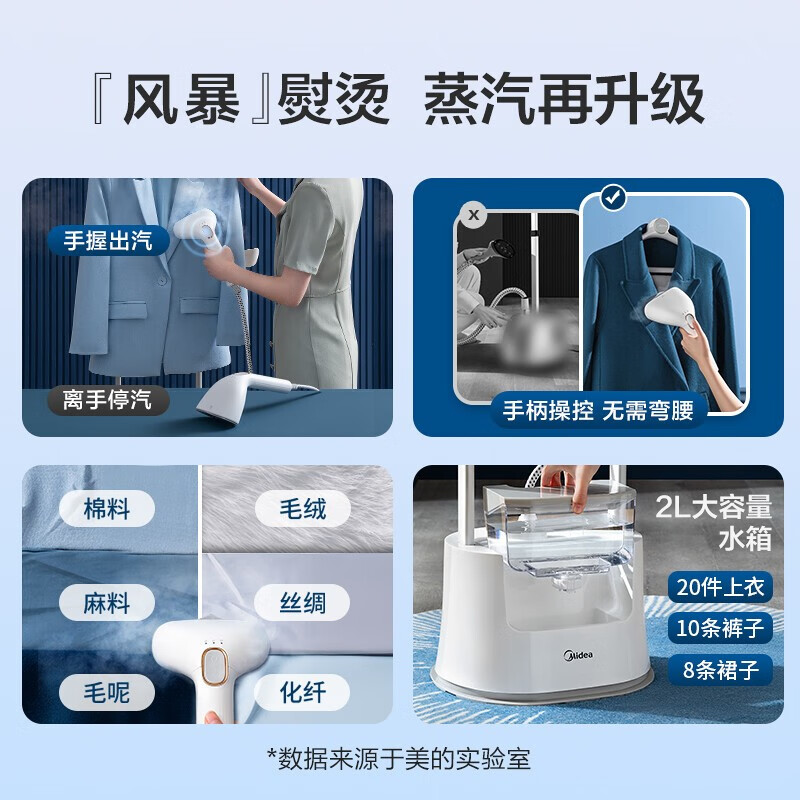 『风暴』熨烫 蒸汽再升级

手握出汽

离手停汽

手柄操控 无需弯腰

棉料

毛绒

麻料

丝绸

毛呢

化纤

2L大容量水箱

20件上衣

10条裤子

8条裙子

Midea

*数据来源于美的实验室