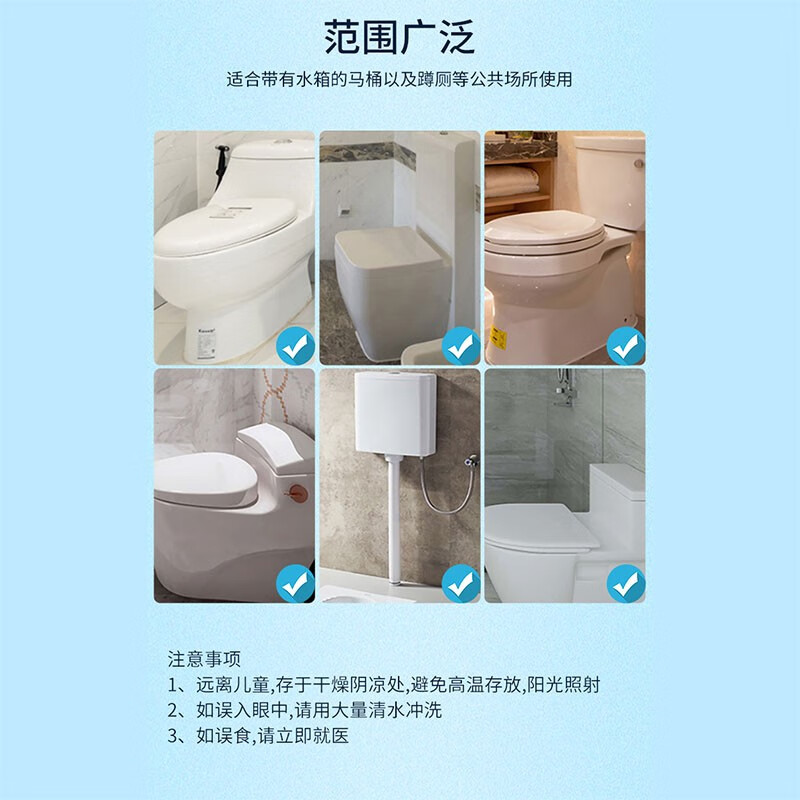 范围广泛

适合带有水箱的马桶以及蹲厕等公共场所使用

注意事项
1、远离儿童,存于干燥阴凉处,避免高温存放,阳光照射
2、如误入眼中,请用大量清水冲洗
3、如误食,请立即就医