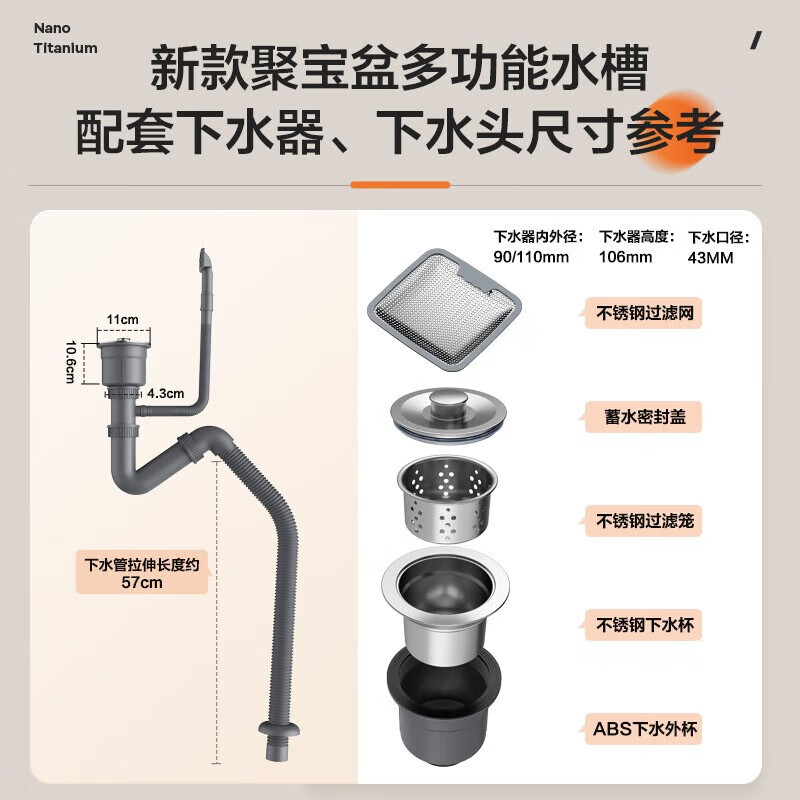 Nano
Titanium

新款聚宝盆多功能水槽
配套下水器、下水头尺寸参考

11cm
10.6cm
4.3cm

下水管拉伸长度约
57cm

下水器内外径：
90/110mm

下水器高度：
106mm

下水口径：
43MM

不锈钢过滤网

蓄水密封盖

不锈钢过滤笼

不锈钢下水杯

ABS下水外杯