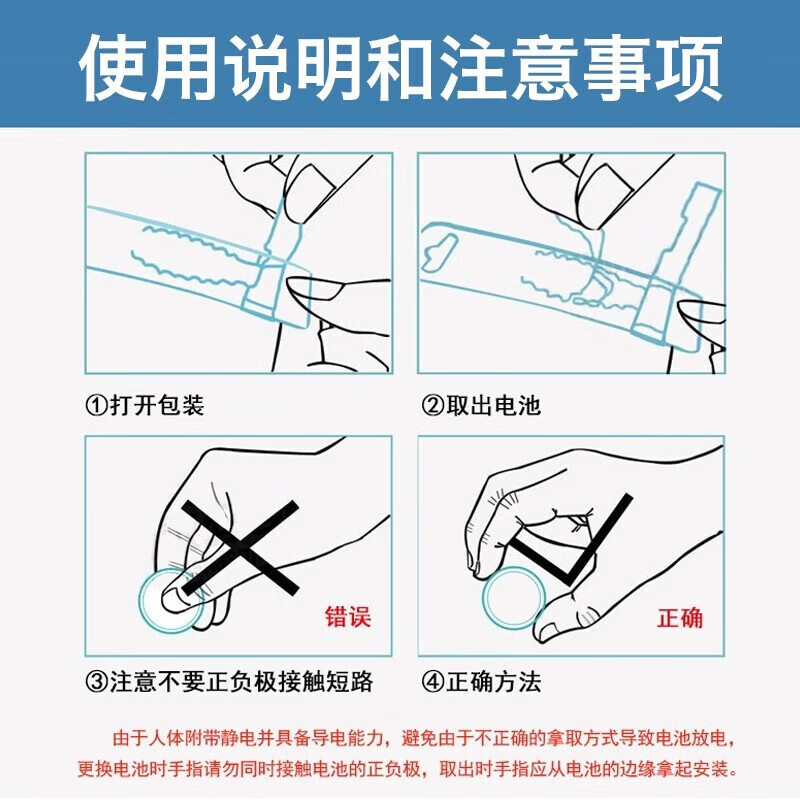 使用说明和注意事项

①打开包装

②取出电池

错误

③注意不要正负极接触短路

正确

④正确方法

由于人体附带静电并具备导电能力，避免由于不正确的拿取方式导致电池放电，更换电池时手指请勿同时接触电池的正负极，取出时手指应从电池的边缘拿起安装。