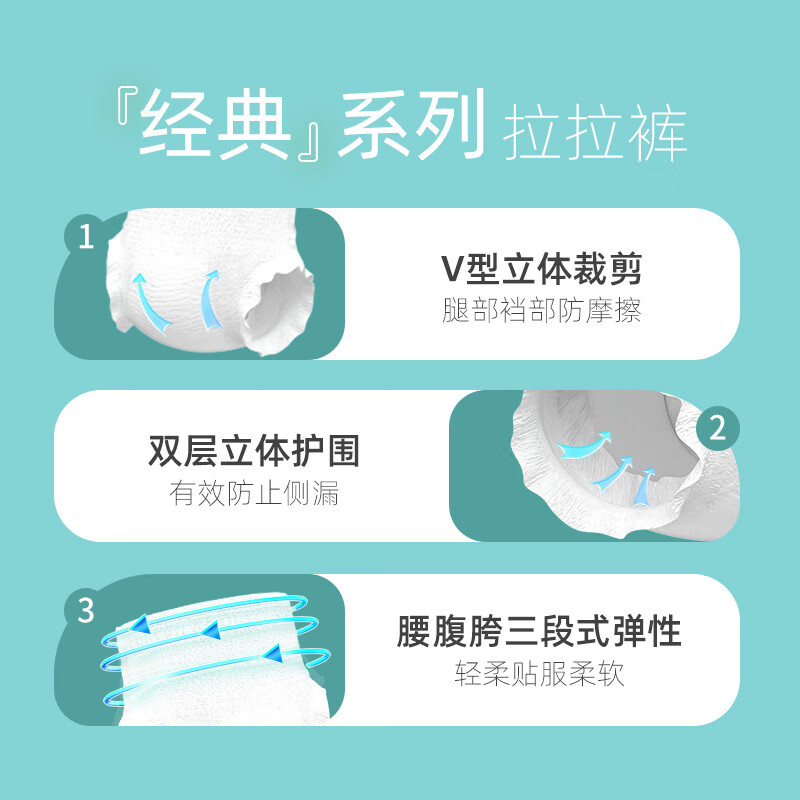 『经典』系列 拉拉裤

1

V型立体裁剪
腿部裆部防摩擦

双层立体护围
有效防止侧漏

2

3

腰腹胯三段式弹性
轻柔贴服柔软