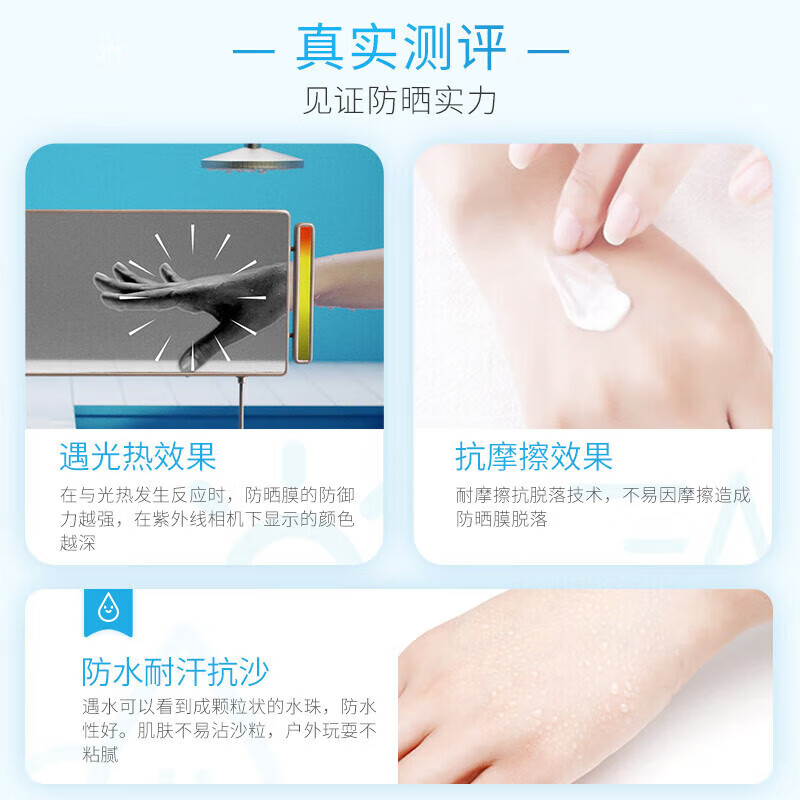 — 真实测评 —

见证防晒实力

遇光热效果

在与光热发生反应时，防晒膜的防御力越强，在紫外线相机下显示的颜色越深

抗摩擦效果

耐摩擦抗脱落技术，不易因摩擦造成防晒膜脱落

防水耐汗抗沙

遇水可以看到成颗粒状的水珠，防水性好。肌肤不易沾沙粒，户外玩耍不粘腻