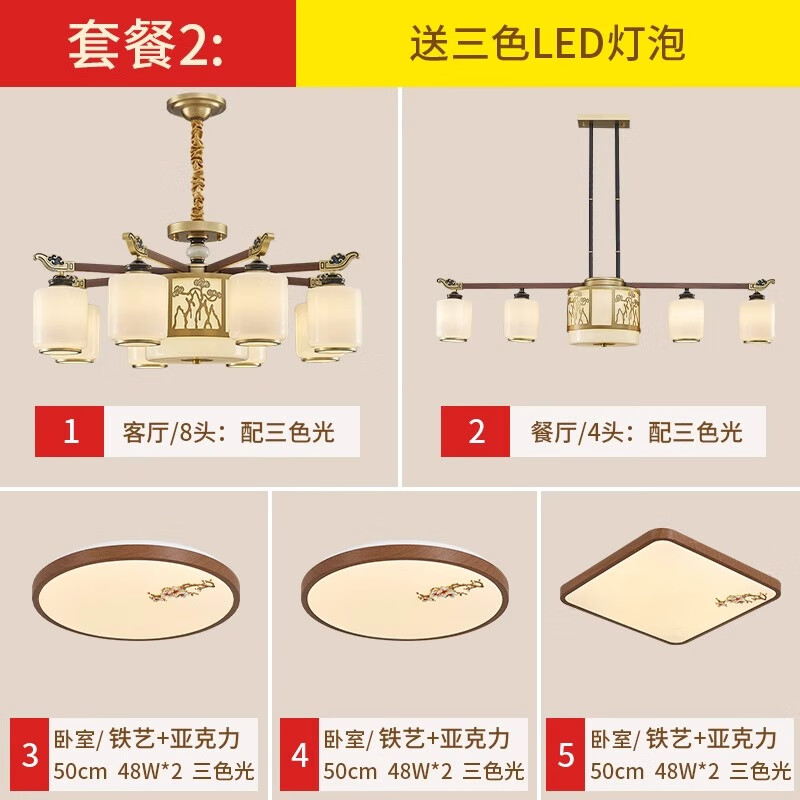 套餐2:

送三色LED灯泡

1 客厅/8头：配三色光

2 餐厅/4头：配三色光

3 卧室/ 铁艺+亚克力
50cm 48W*2 三色光

4 卧室/ 铁艺+亚克力
50cm 48W*2 三色光

5 卧室/ 铁艺+亚克力
50cm 48W*2 三色光