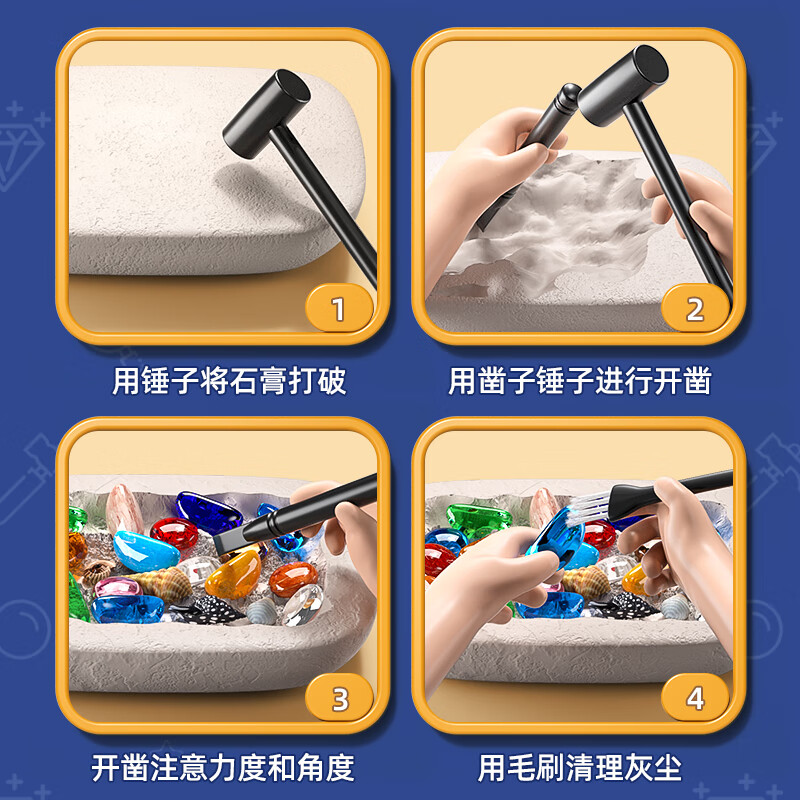 1

用锤子将石膏打破

2

用凿子锤子进行开凿

3

开凿注意力度和角度

4

用毛刷清理灰尘