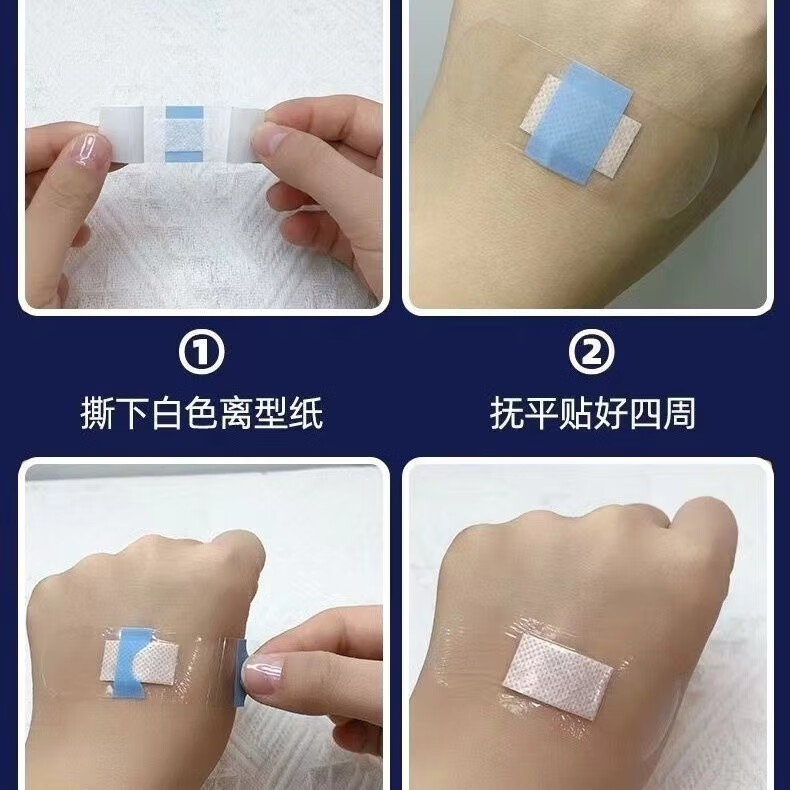 ①
撕下白色离型纸

②
抚平贴好四周