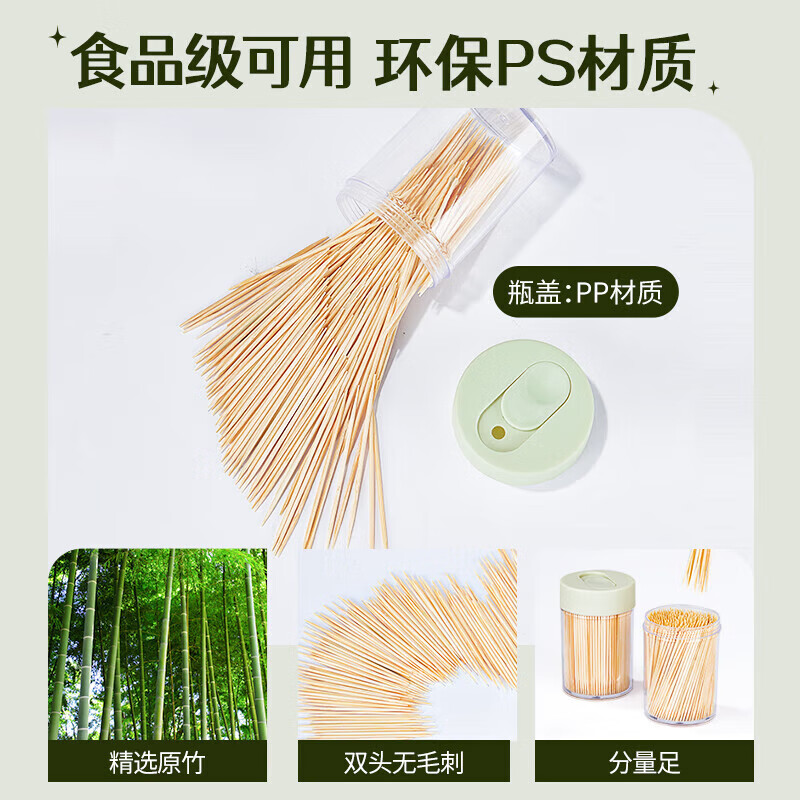 食品级可用 环保PS材质

瓶盖:PP材质

精选原竹

双头无毛刺

分量足