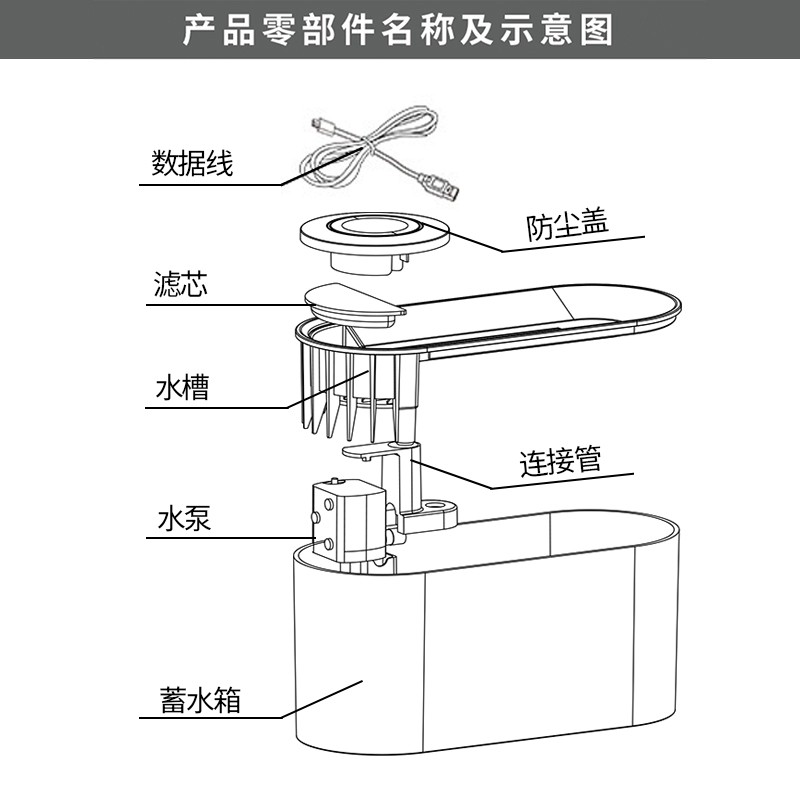 产品零部件名称及示意图

数据线

防尘盖

滤芯

水槽

连接管

水泵

蓄水箱