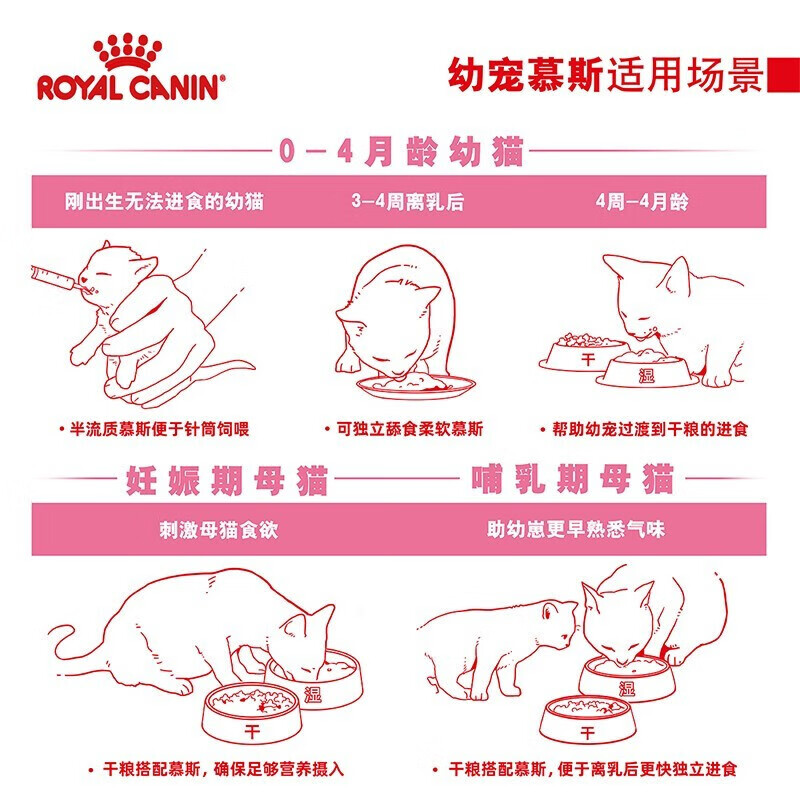 ROYAL CANIN®

幼宠慕斯适用场景

0－4月龄幼猫

刚出生无法进食的幼猫

3-4周离乳后

4周-4月龄

干

湿

• 半流质慕斯便于针筒饲喂

• 可独立舔食柔软慕斯

• 帮助幼宠过渡到干粮的进食

妊娠期母猫

哺乳期母猫

刺激母猫食欲

助幼崽更早熟悉气味

湿

干

湿

干

• 干粮搭配慕斯，确保足够营养摄入

• 干粮搭配慕斯，便于离乳后更快独立进食